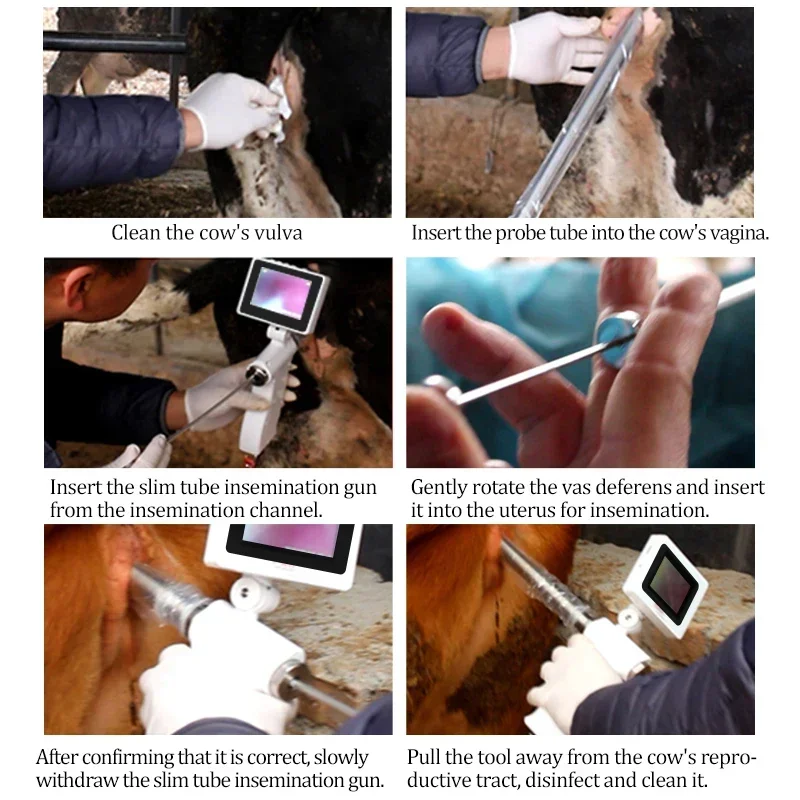 Clean the cow's vulva

Insert the probe tube into the cow's vagina.

Insert the slim tube insemination gun from the insemination channel.

Gently rotate the vas deferens and insert it into the uterus for insemination.

After confirming that it is correct, slowly withdraw the slim tube insemination gun.

Pull the tool away from the cow's reproductive tract, disinfect and clean it.