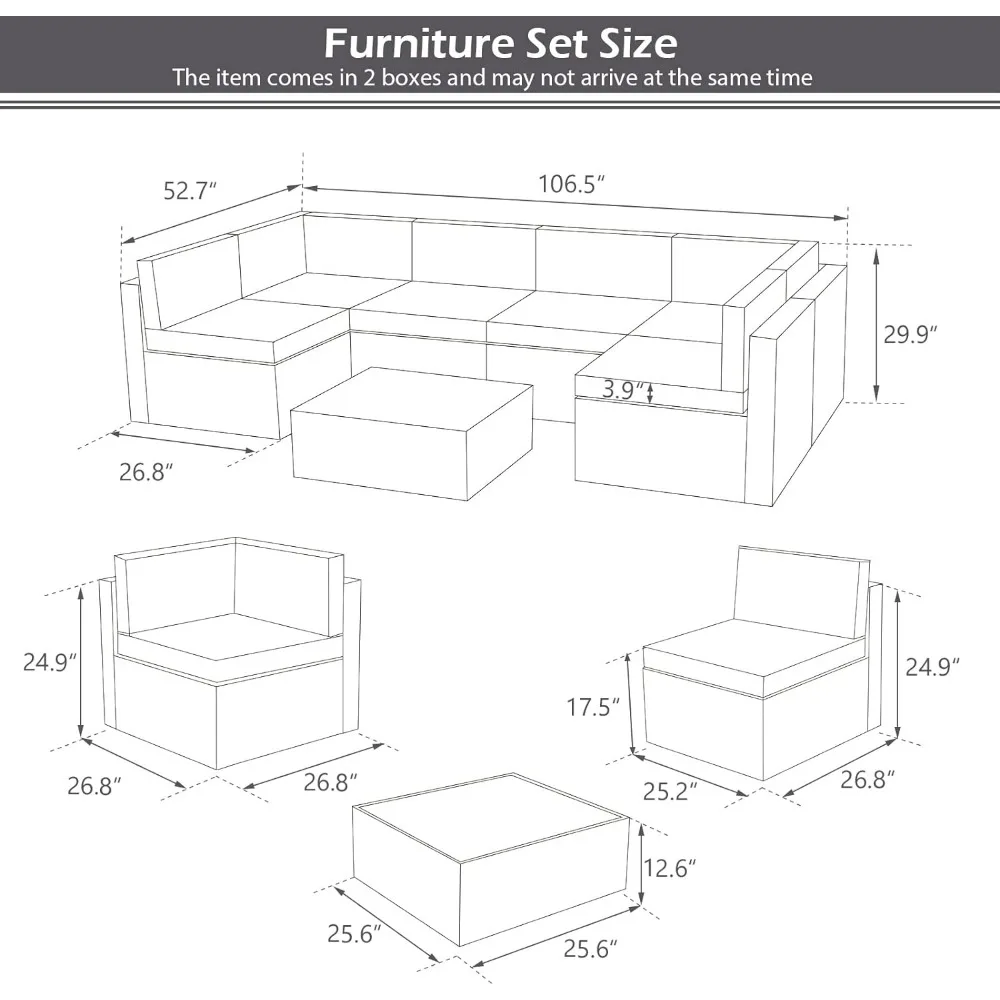 Furniture Set Size
The item comes in 2 boxes and may not arrive at the same time

52.7″
106.5″
29.9″
3.9″
26.8″

24.9″
26.8″
26.8″

17.5″
24.9″
25.2″
26.8″

12.6″
25.6″
25.6″