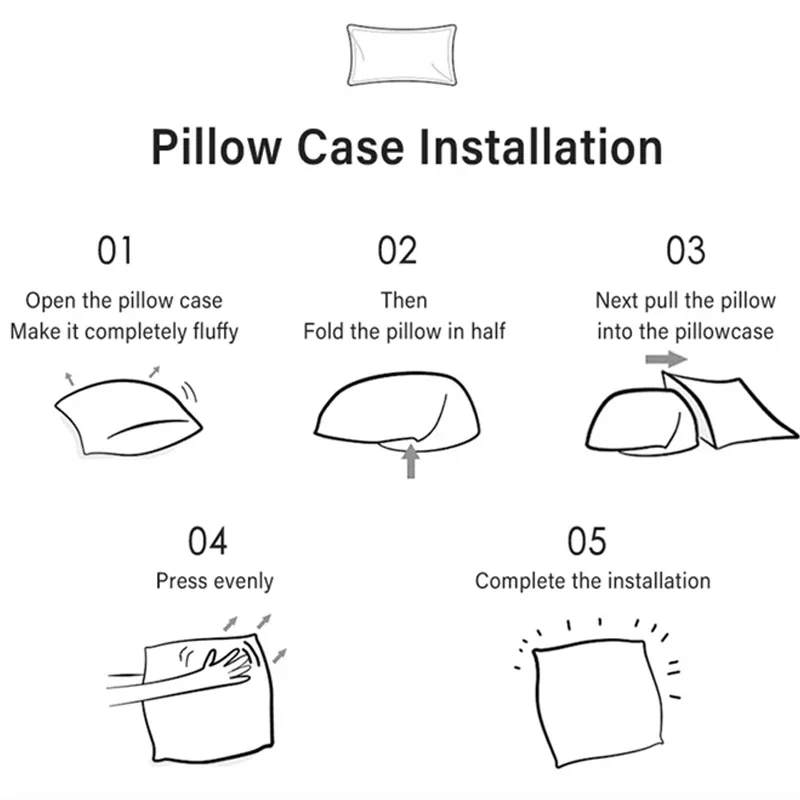 Pillow Case Installation

01
Open the pillow case
Make it completely fluffy

02
Then
Fold the pillow in half

03
Next pull the pillow
into the pillowcase

04
Press evenly

05
Complete the installation