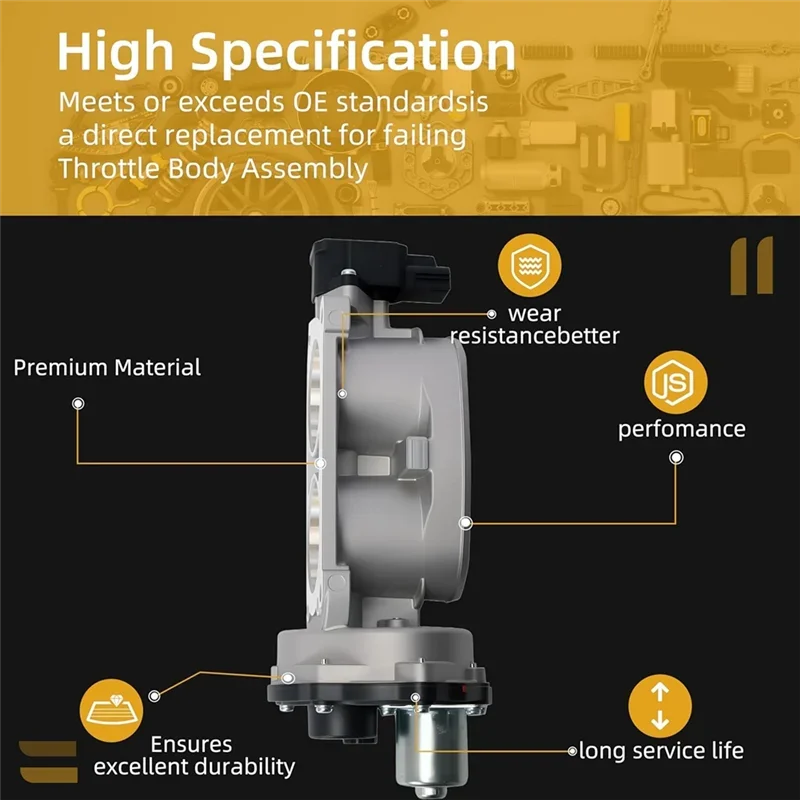 High Specification

Meets or exceeds OE standardsis a direct replacement for failing Throttle Body Assembly

wear resistancebetter

Premium Material

JS

perfomance

Ensures excellent durability

long service life