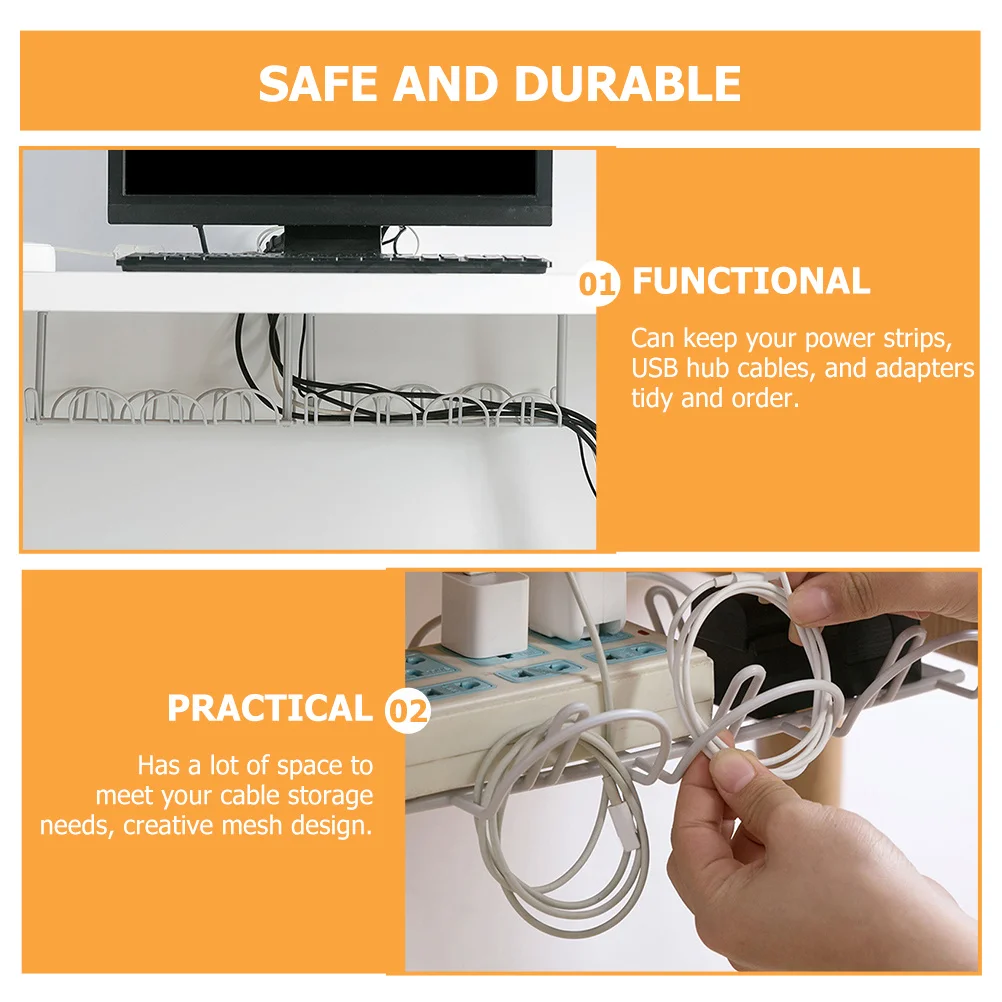 SAFE AND DURABLE

01 FUNCTIONAL

Can keep your power strips, USB hub cables, and adapters tidy and order.

PRACTICAL 02

Has a lot of space to meet your cable storage needs, creative mesh design.