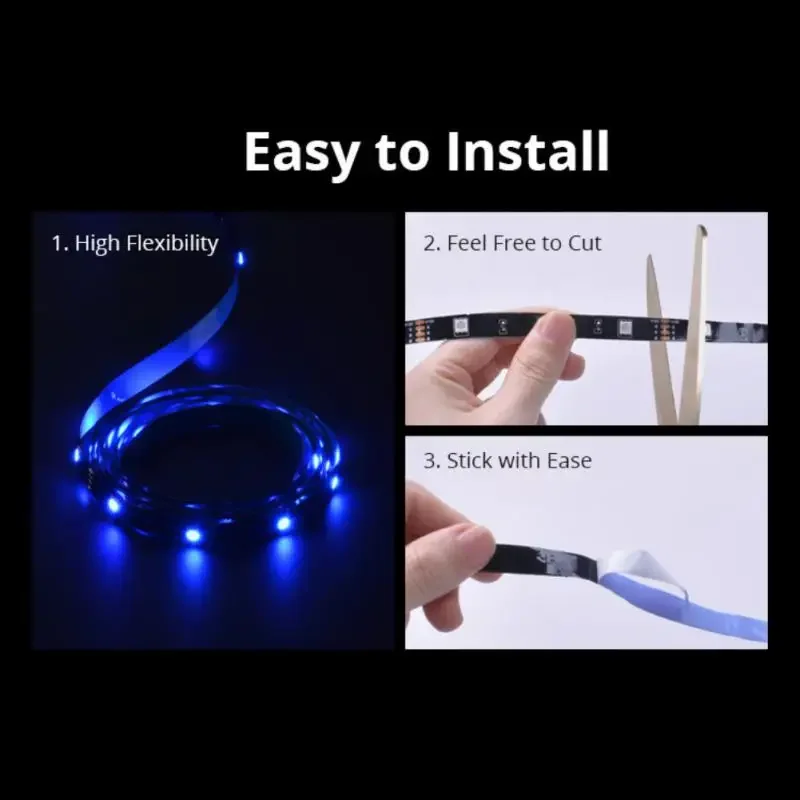 Easy to Install

1. High Flexibility

2. Feel Free to Cut

3. Stick with Ease