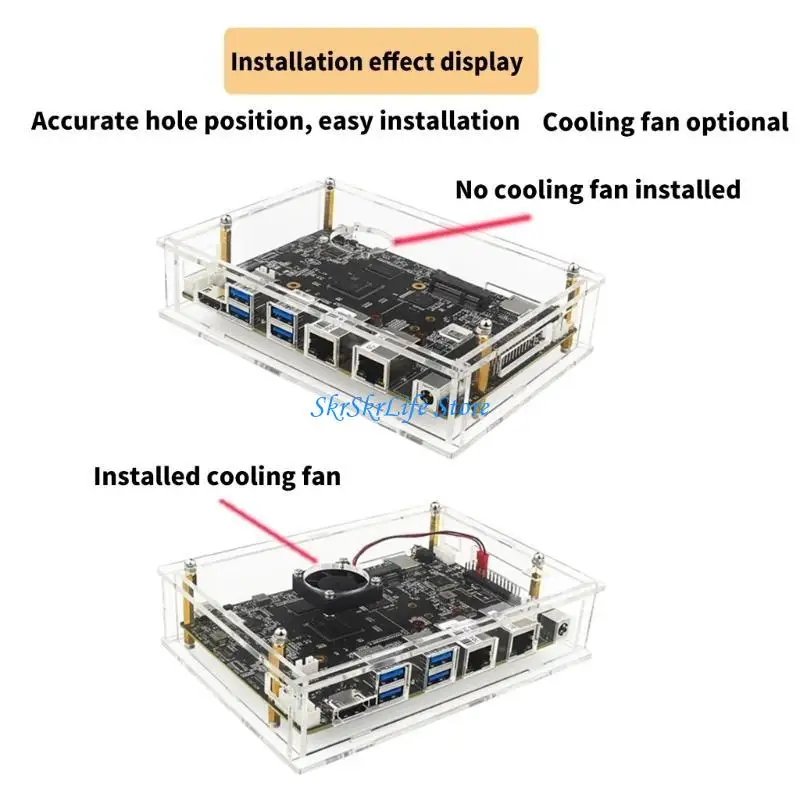 Installation effect display

Accurate hole position, easy installation

Cooling fan optional

No cooling fan installed

SkrSkrLife Store

Installed cooling fan