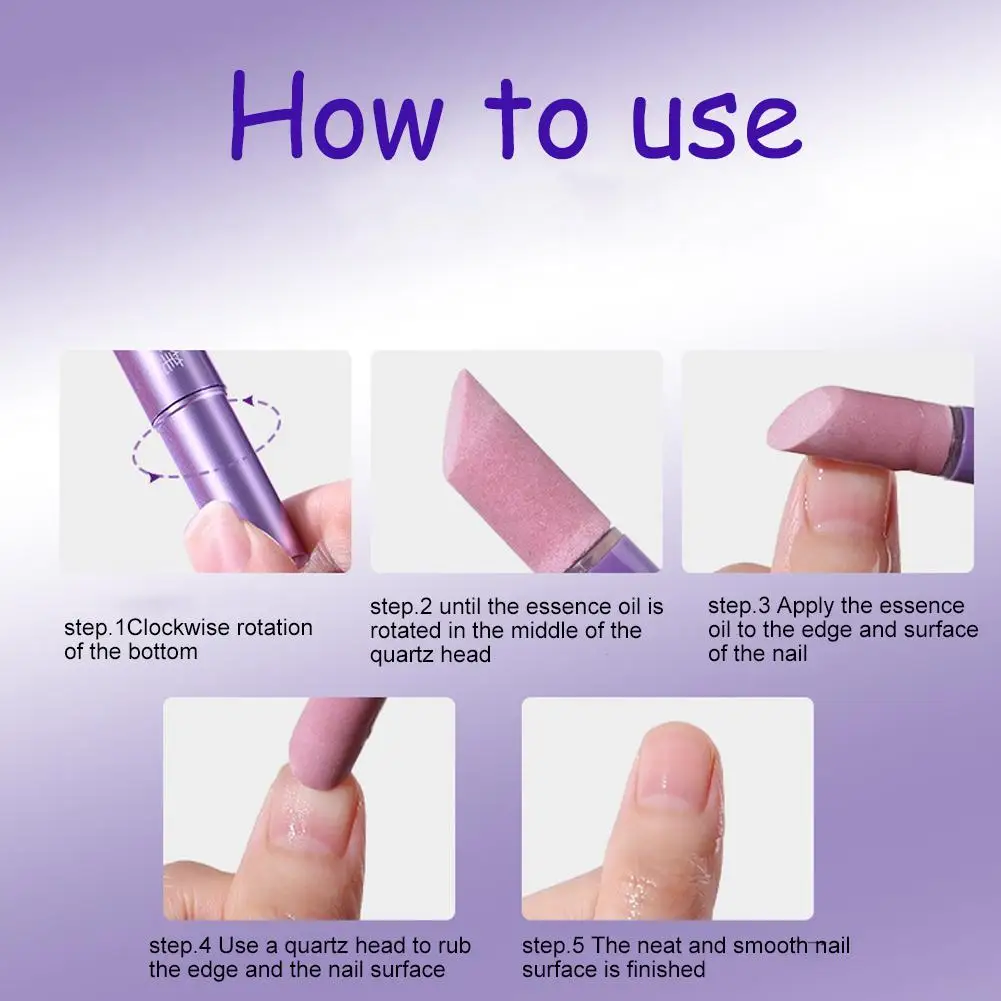 How to use

step.1Clockwise rotation of the bottom

step.2 until the essence oil is rotated in the middle of the quartz head

step.3 Apply the essence oil to the edge and surface of the nail

step.4 Use a quartz head to rub the edge and the nail surface

step.5 The neat and smooth nail surface is finished