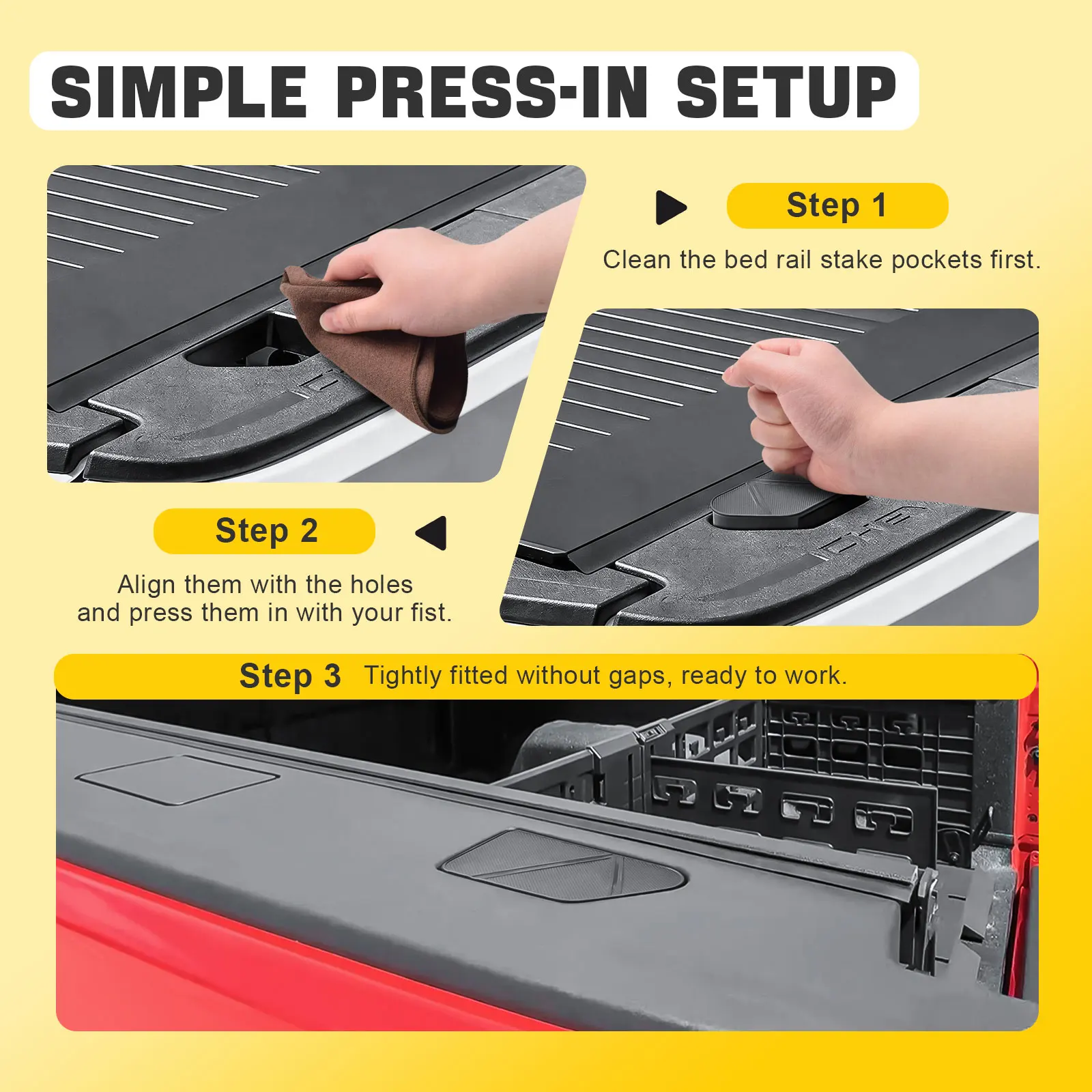 SIMPLE PRESS-IN SETUP

Step 1

Clean the bed rail stake pockets first.

Step 2

Align them with the holes and press them in with your fist.

Step 3 Tightly fitted without gaps, ready to work.