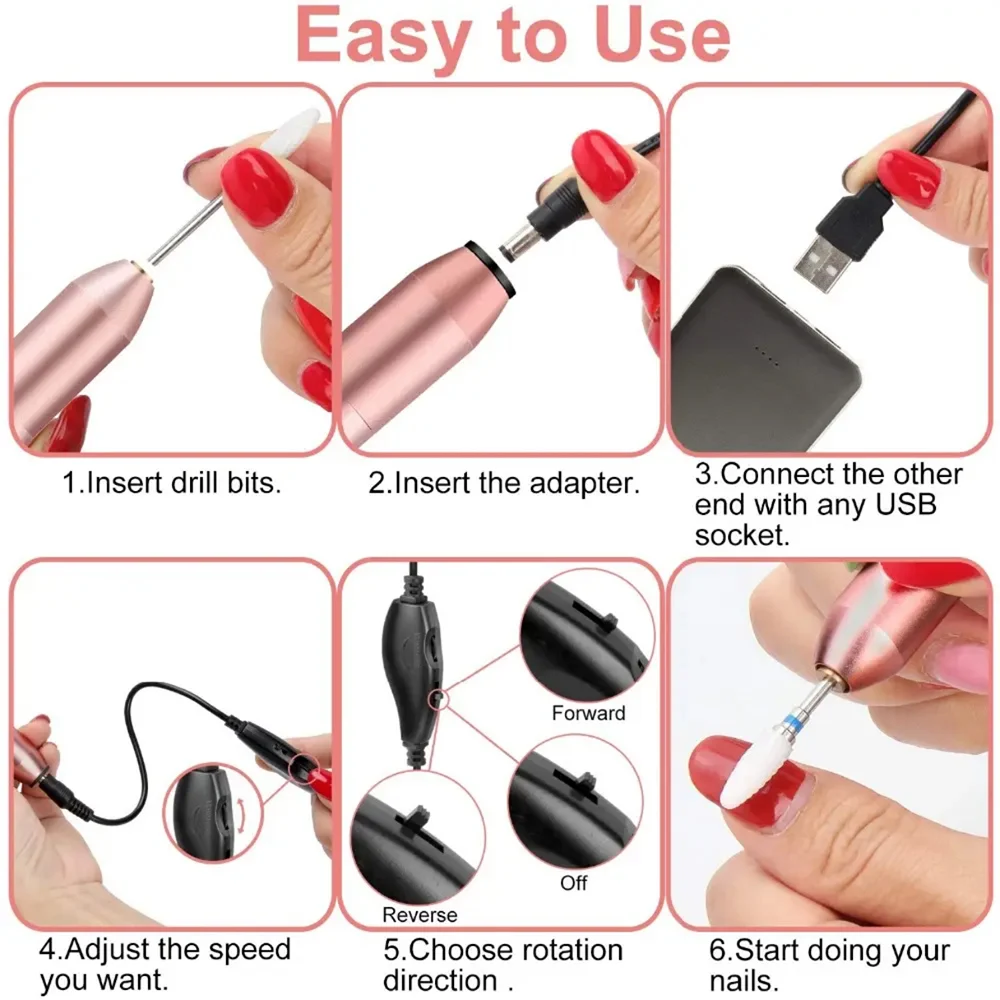 Easy to Use

1.Insert drill bits.

2.Insert the adapter.

3.Connect the other end with any USB socket.

Forward

Off

Reverse

4.Adjust the speed you want.

5.Choose rotation direction .

6.Start doing your nails.