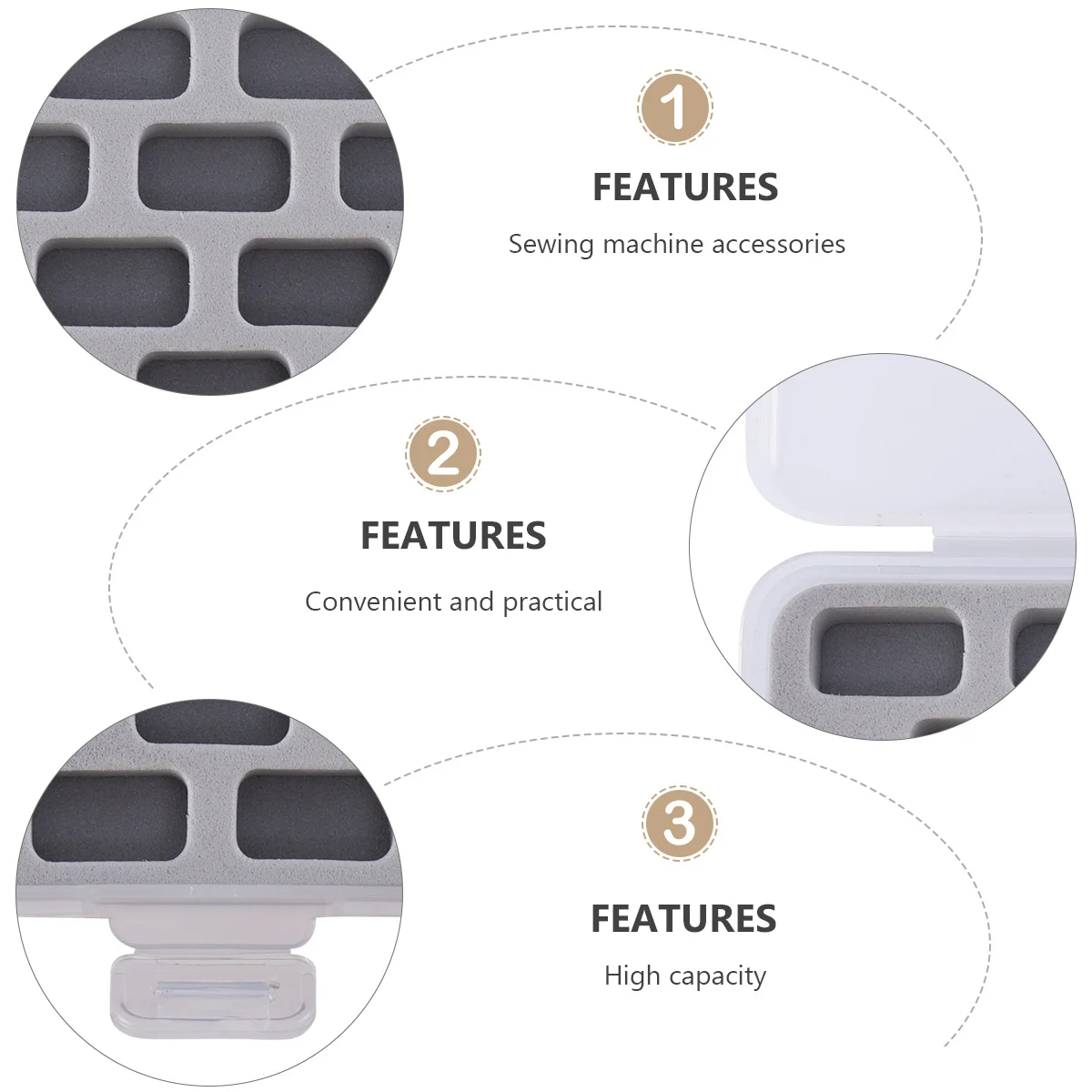 1

FEATURES

Sewing machine accessories

2

FEATURES

Convenient and practical

3

FEATURES

High capacity