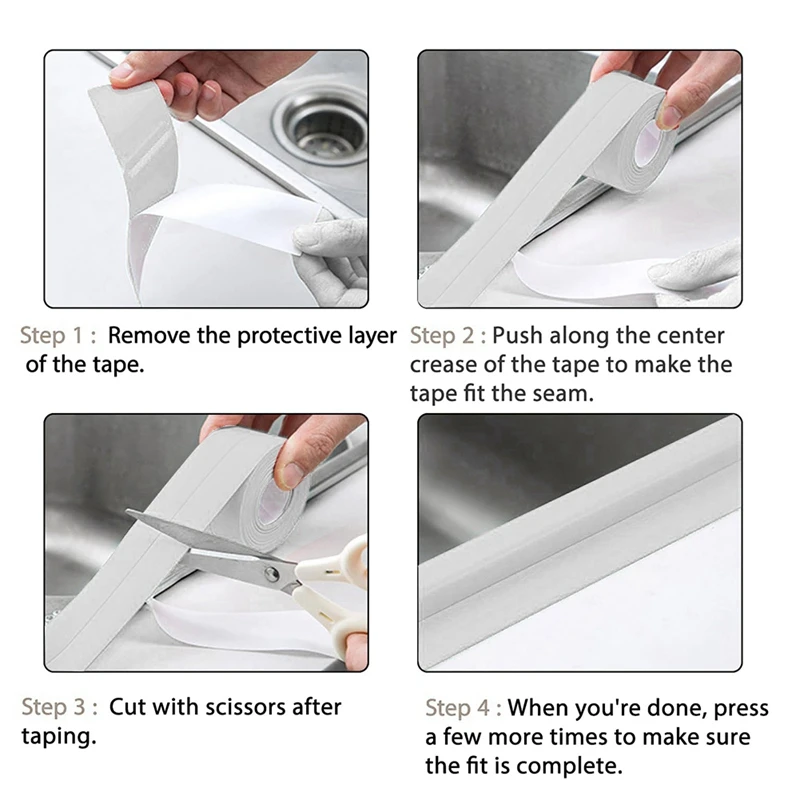 Step 1 : Remove the protective layer of the tape.

Step 2 : Push along the center crease of the tape to make the tape fit the seam.

Step 3 : Cut with scissors after taping.

Step 4 : When you're done, press a few more times to make sure the fit is complete.