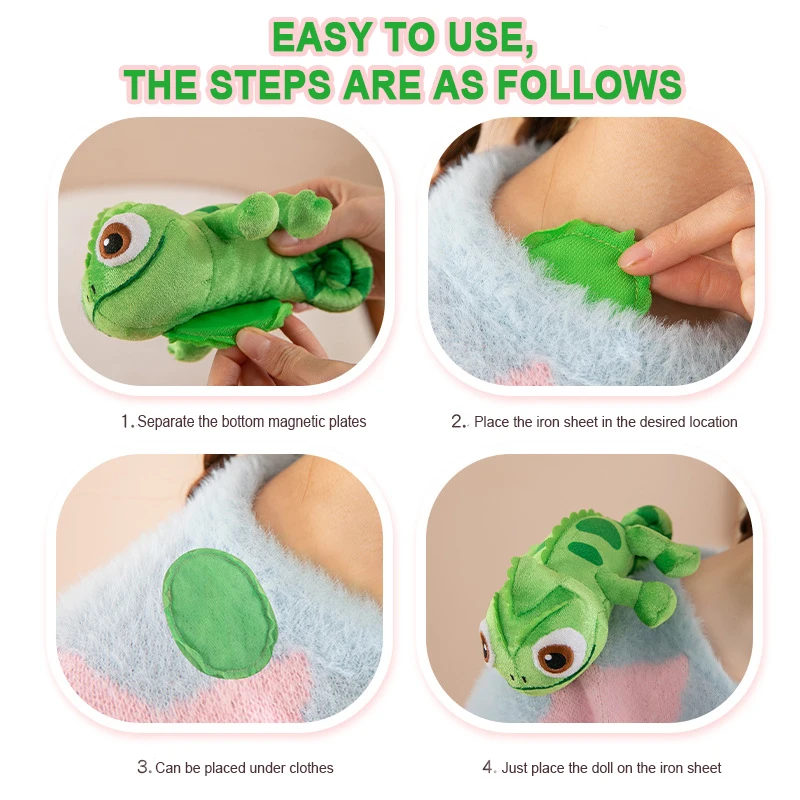 EASY TO USE,
THE STEPS ARE AS FOLLOWS

1. Separate the bottom magnetic plates

2. Place the iron sheet in the desired location

3. Can be placed under clothes

4. Just place the doll on the iron sheet