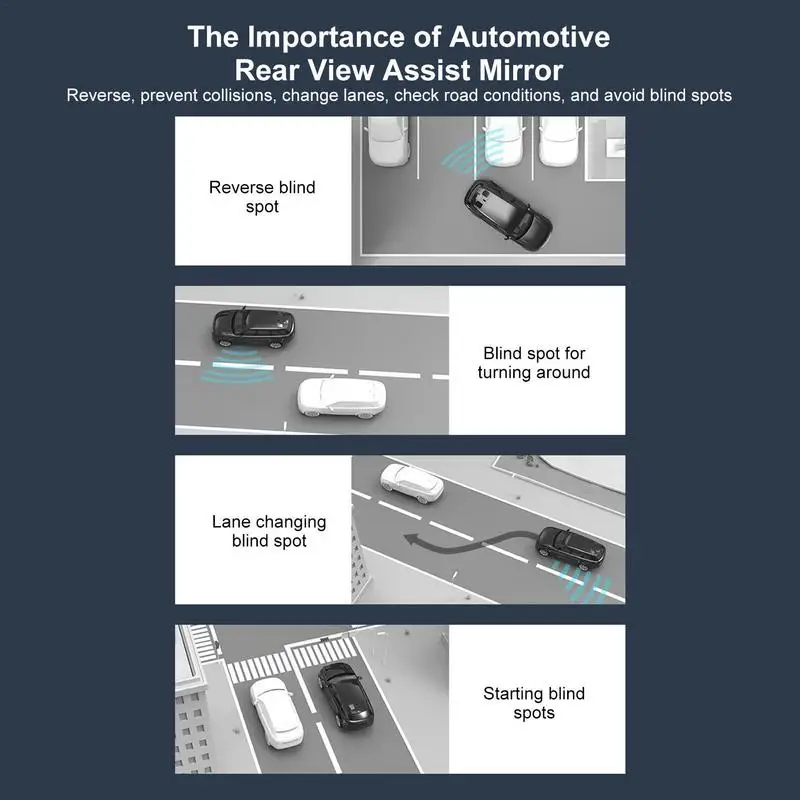 The Importance of Automotive Rear View Assist Mirror

Reverse, prevent collisions, change lanes, check road conditions, and avoid blind spots

Reverse blind spot

Blind spot for turning around

Lane changing blind spot

Starting blind spots