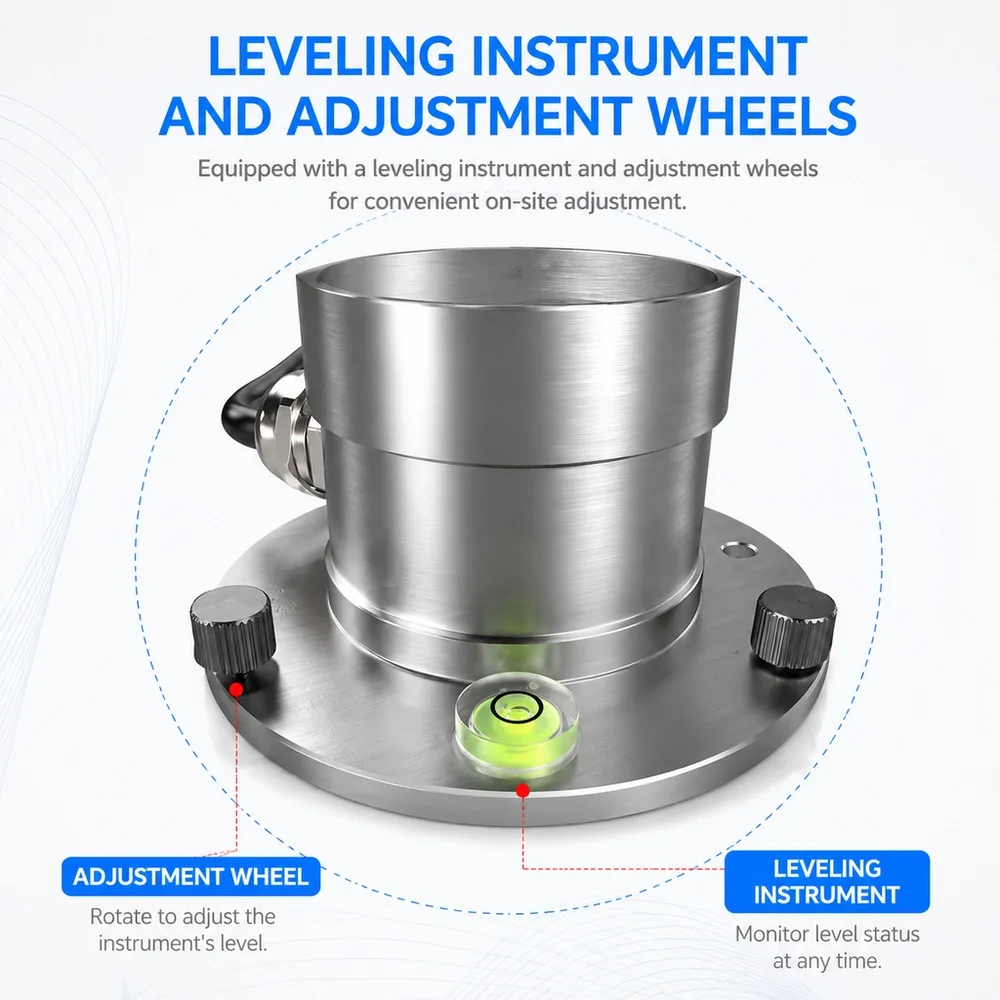 LEVELING INSTRUMENT AND ADJUSTMENT WHEELS

Equipped with a leveling instrument and adjustment wheels for convenient on-site adjustment.

ADJUSTMENT WHEEL

Rotate to adjust the instrument's level.

LEVELING INSTRUMENT

Monitor level status at any time.