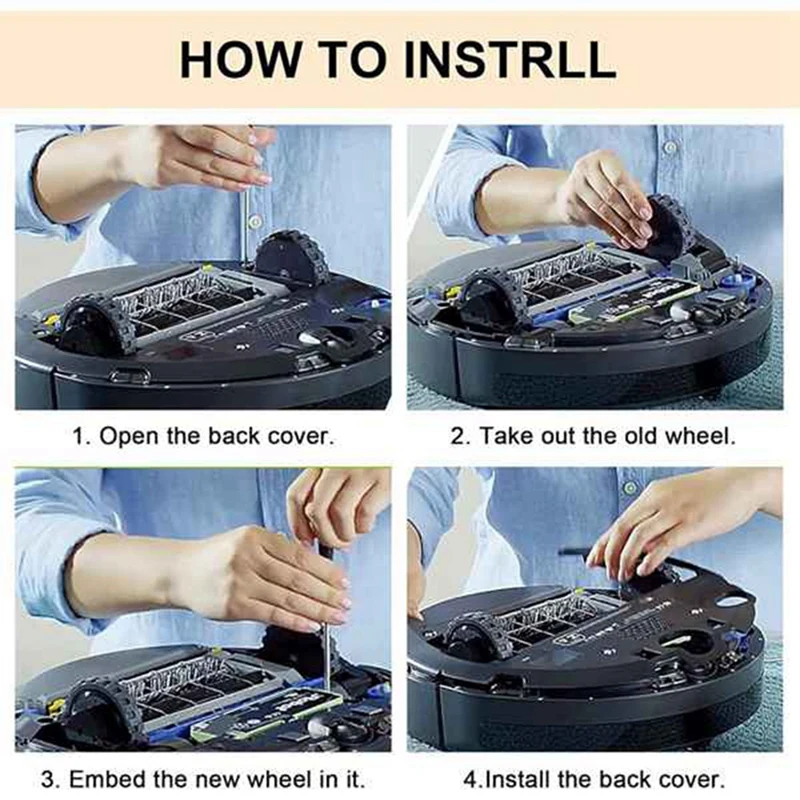 HOW TO INSTRLL

1. Open the back cover.

2. Take out the old wheel.

3. Embed the new wheel in it.

4.Install the back cover.