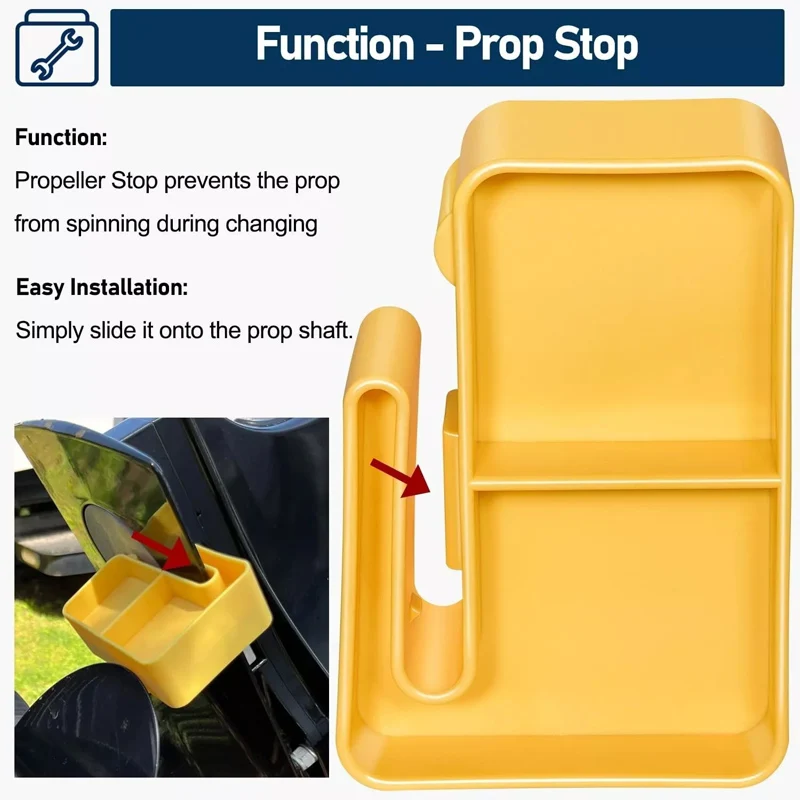 Function - Prop Stop

Function:

Propeller Stop prevents the prop from spinning during changing

Easy Installation:

Simply slide it onto the prop shaft.