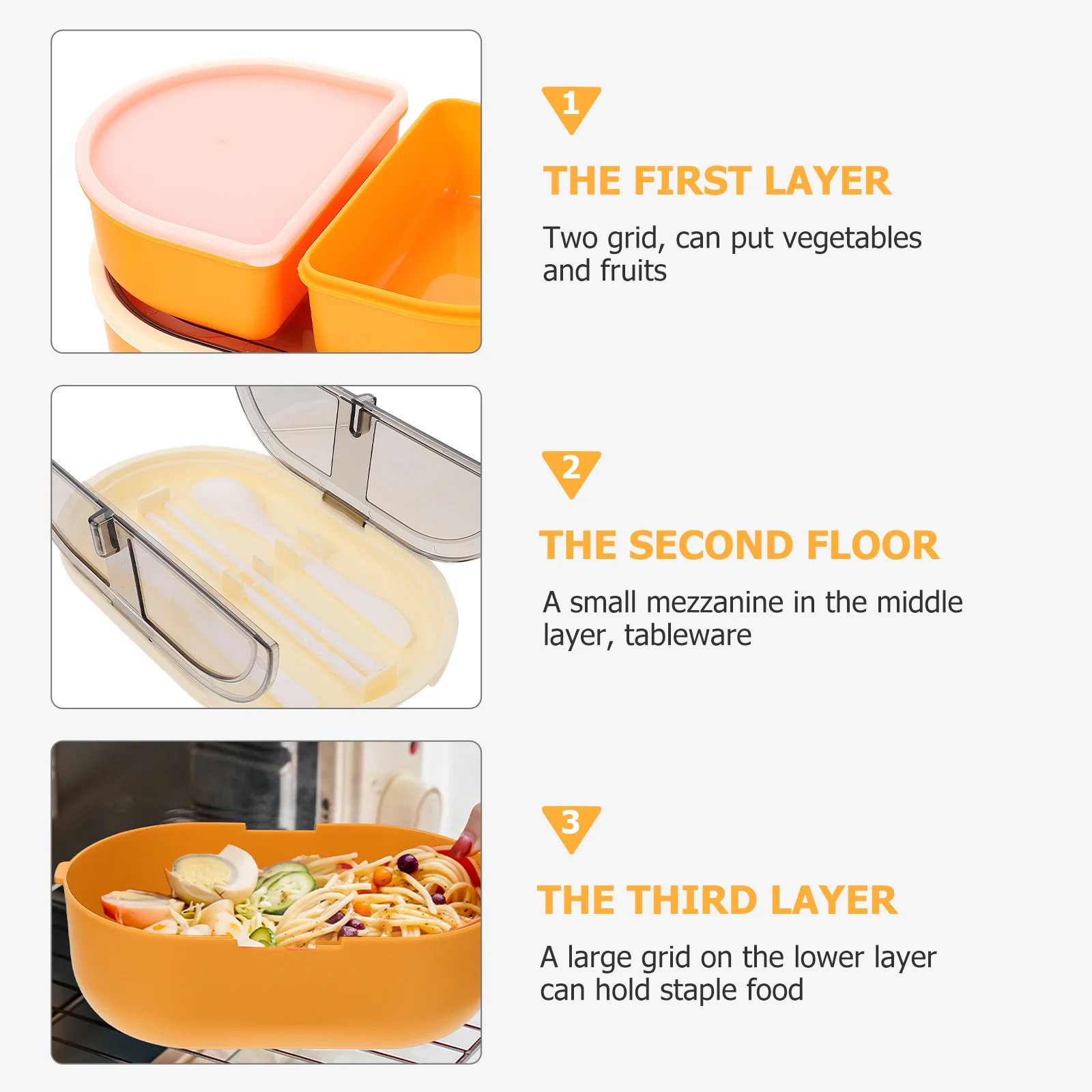 1

THE FIRST LAYER

Two grid, can put vegetables and fruits

2

THE SECOND FLOOR

A small mezzanine in the middle layer, tableware

3

THE THIRD LAYER

A large grid on the lower layer can hold staple food