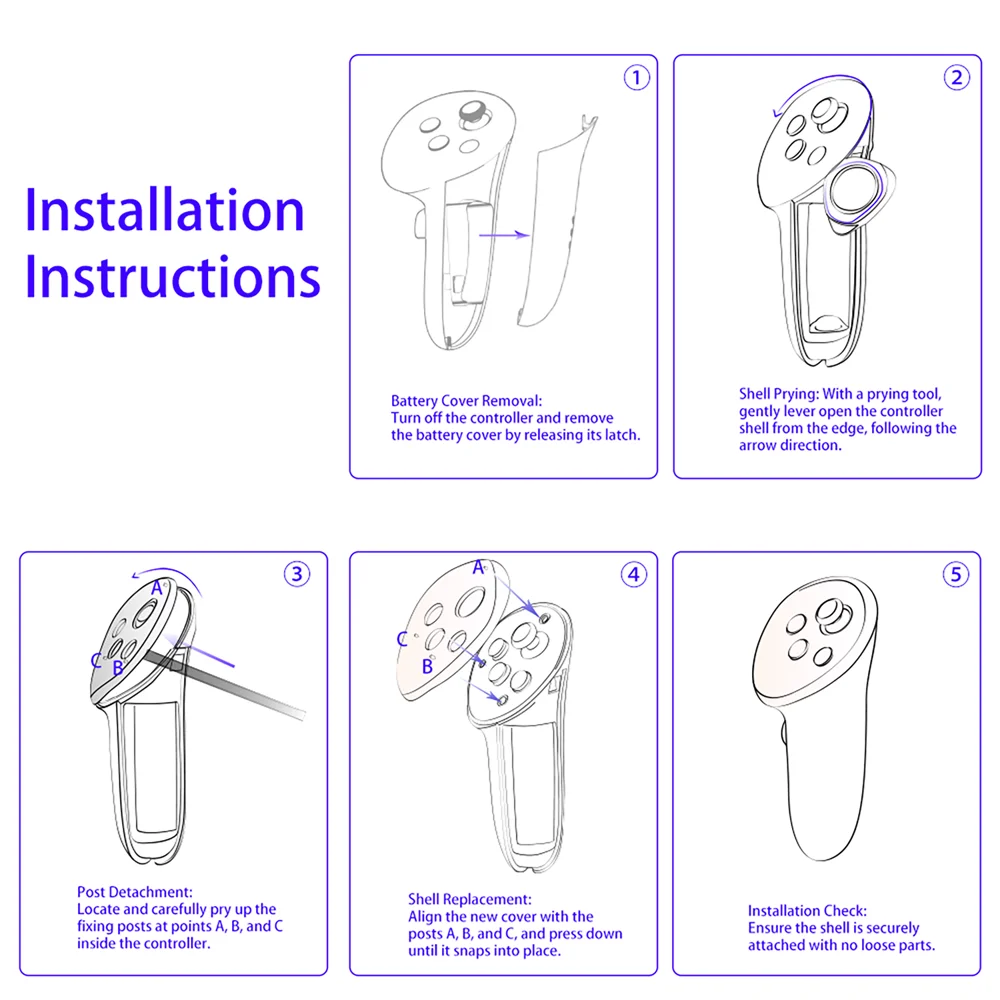 Installation Instructions

①

Battery Cover Removal:
Turn off the controller and remove the battery cover by releasing its latch.

②

Shell Prying: With a prying tool, gently lever open the controller shell from the edge, following the arrow direction.

③

A
C
B

Post Detachment:
Locate and carefully pry up the fixing posts at points A, B, and C inside the controller.

④

A
C
B

Shell Replacement:
Align the new cover with the posts A, B, and C, and press down until it snaps into place.

⑤

Installation Check:
Ensure the shell is securely attached with no loose parts.