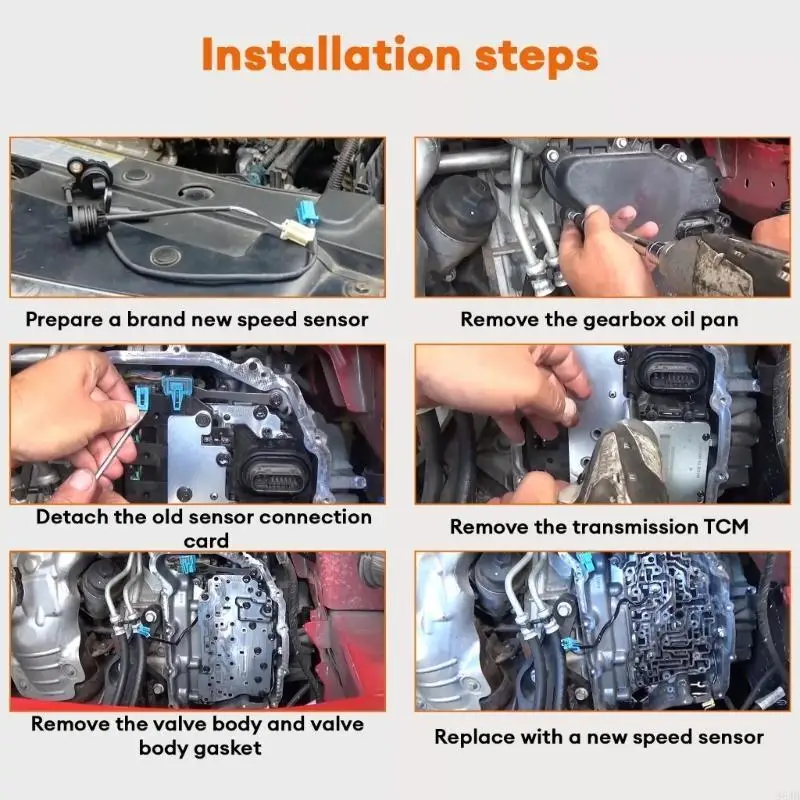 Installation steps

Prepare a brand new speed sensor

Remove the gearbox oil pan

Detach the old sensor connection card

Remove the transmission TCM

Remove the valve body and valve body gasket

Replace with a new speed sensor