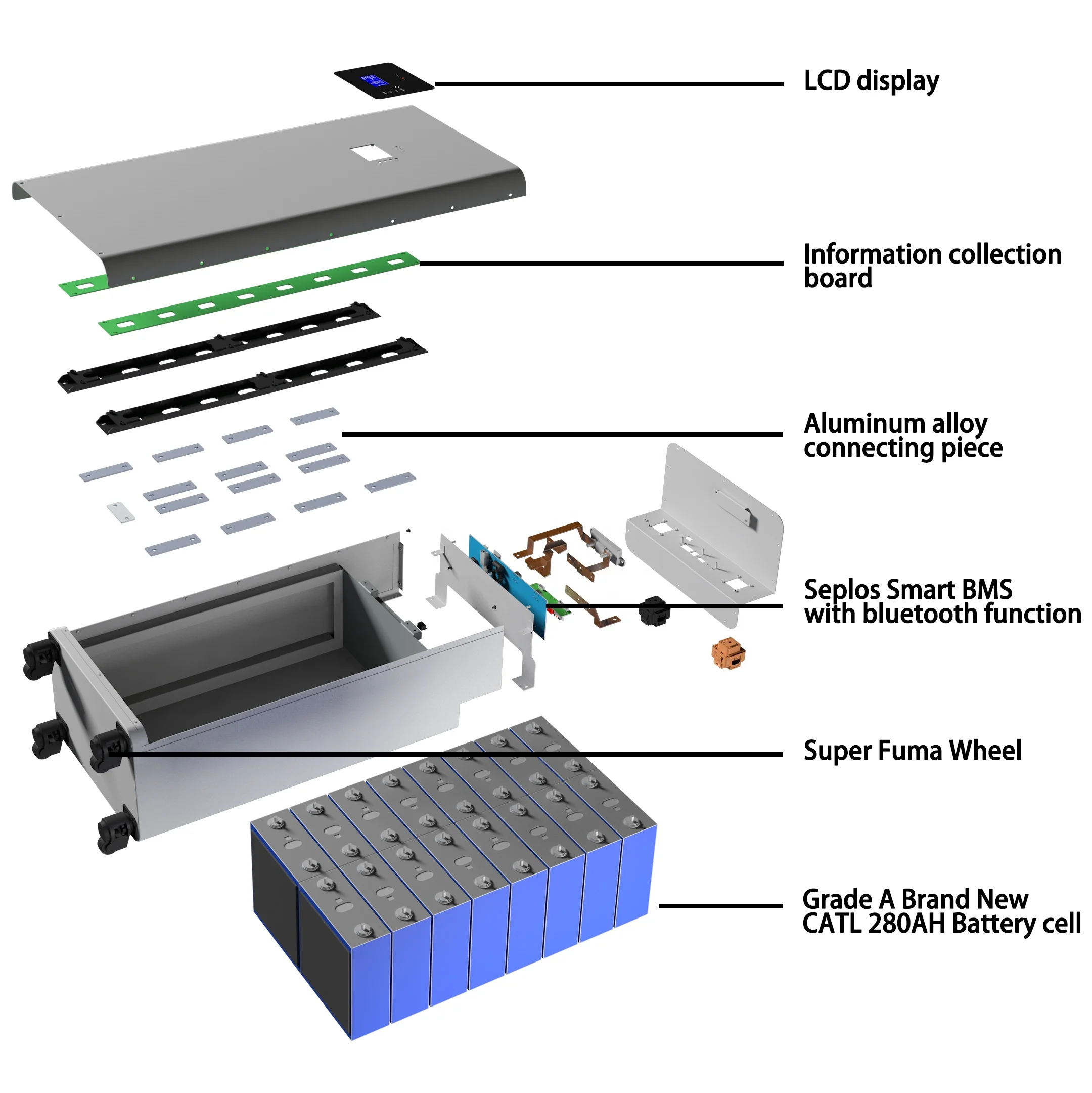 LCD display

Information collection board

Aluminum alloy connecting piece

Seplos Smart BMS with bluetooth function

Super Fuma Wheel

Grade A Brand New CATL 280AH Battery cell