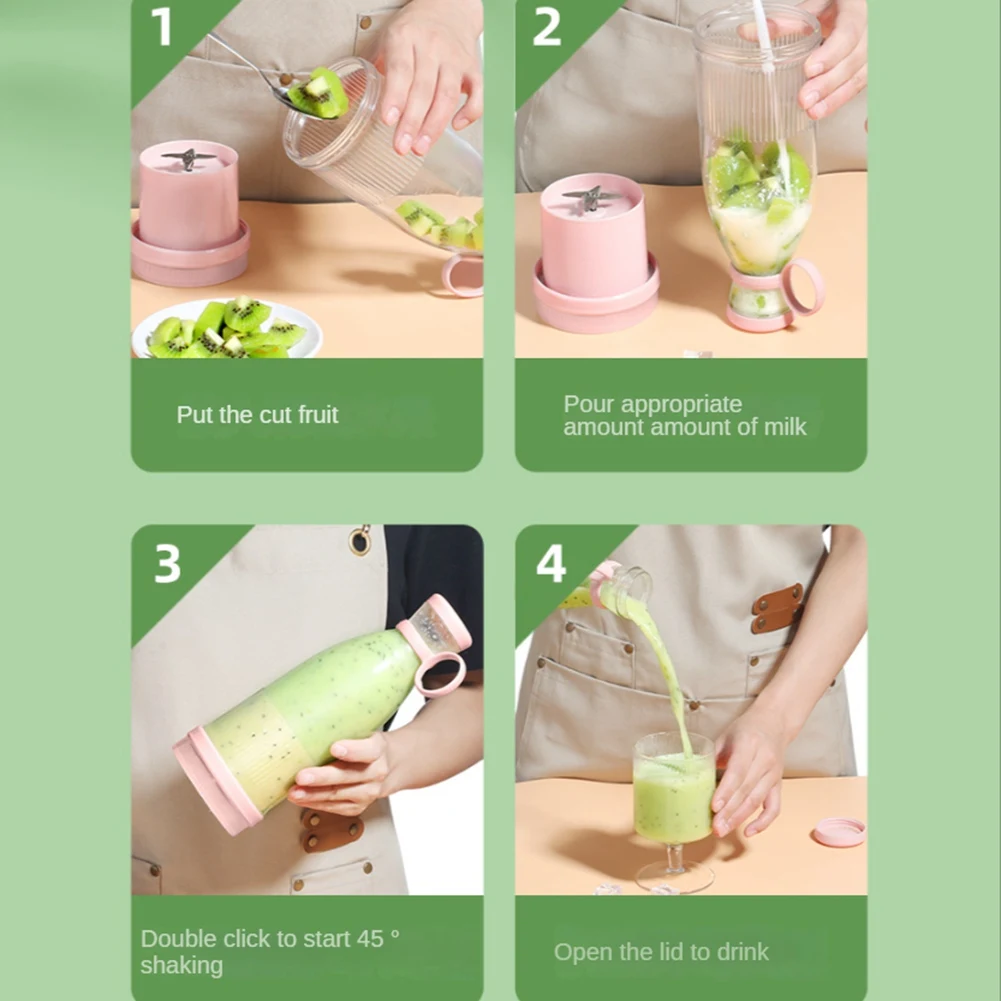 1

Put the cut fruit

2

Pour appropriate amount amount of milk

3

Double click to start 45 ° shaking

4

Open the lid to drink