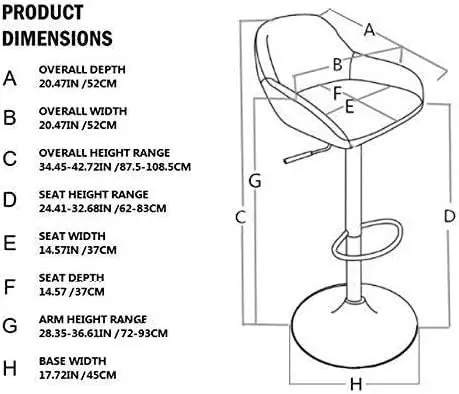 PRODUCT DIMENSIONS

A OVERALL DEPTH
20.47IN /52CM

B OVERALL WIDTH
20.47IN /52CM

C OVERALL HEIGHT RANGE
34.45-42.72IN /87.5-108.5CM

D SEAT HEIGHT RANGE
24.41-32.68IN /62-83CM

E SEAT WIDTH
14.57IN /37CM

F SEAT DEPTH
14.57 /37CM

G ARM HEIGHT RANGE
28.35-36.61IN /72-93CM

H BASE WIDTH
17.72IN /45CM

A
B
F
E
G
C
D
H