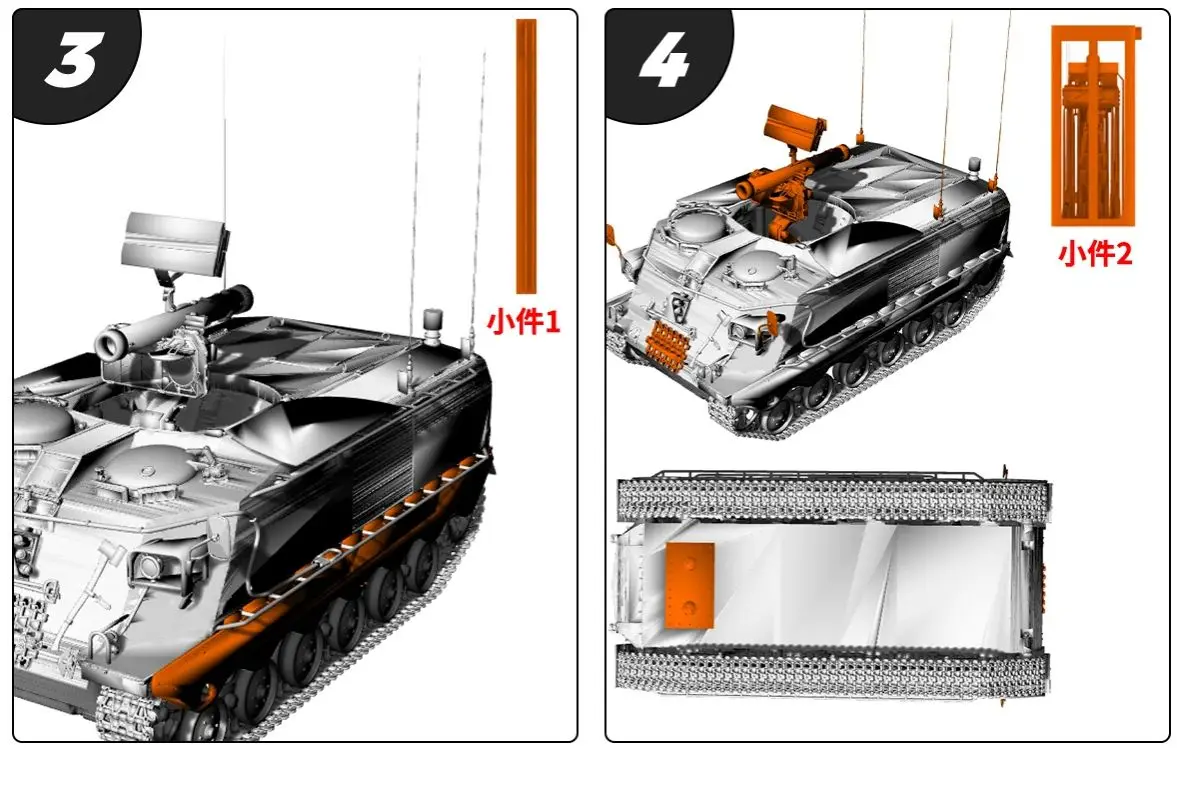 3

小件1

4

小件2