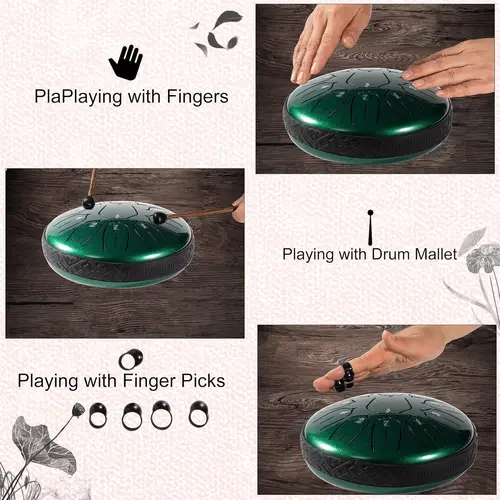 PlaPlaying with Fingers

Playing with Drum Mallet

Playing with Finger Picks