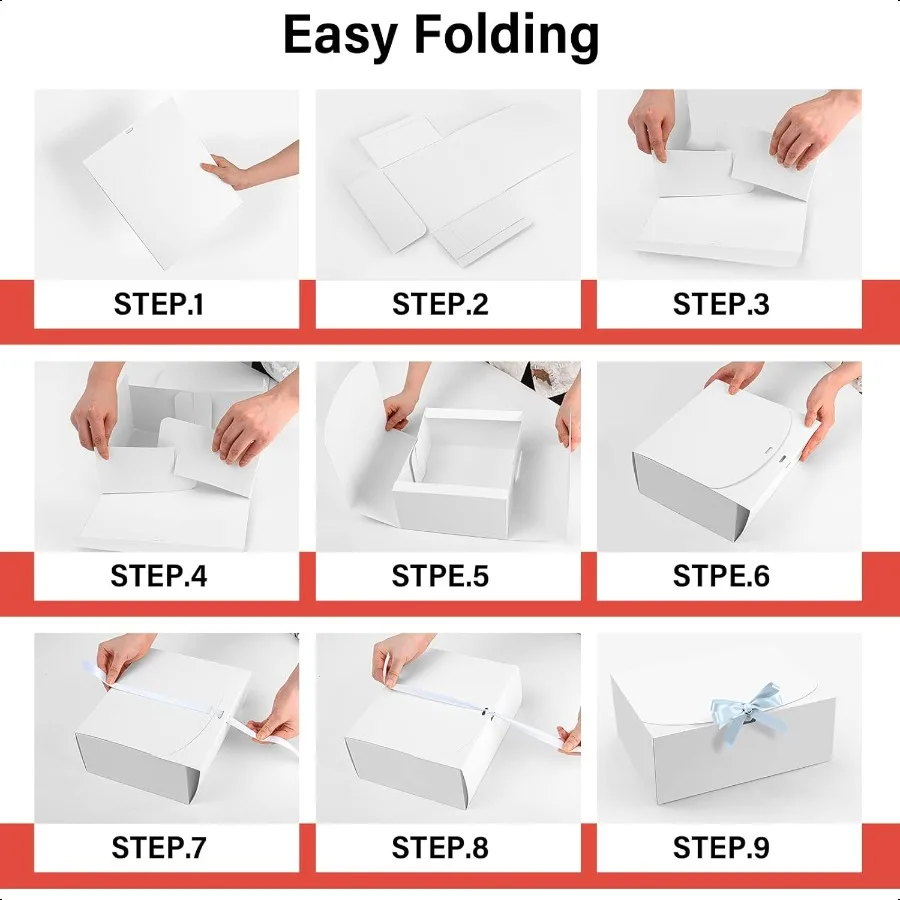 Easy Folding

STEP.1

STEP.2

STEP.3

STEP.4

STPE.5

STPE.6

STEP.7

STEP.8

STEP.9