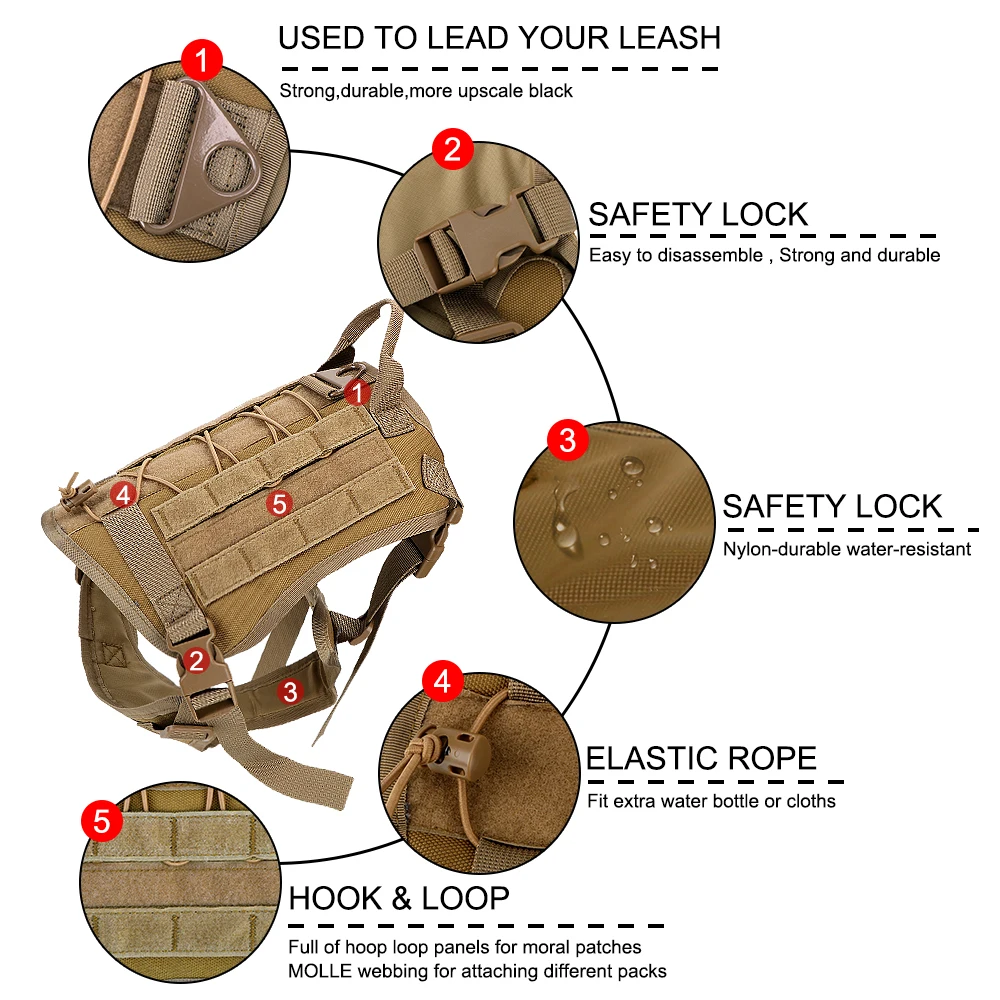 1
USED TO LEAD YOUR LEASH
Strong,durable,more upscale black

2
SAFETY LOCK
Easy to disassemble , Strong and durable

1
4
5
2
3

3
SAFETY LOCK
Nylon-durable water-resistant

4
ELASTIC ROPE
Fit extra water bottle or cloths

5
HOOK & LOOP
Full of hoop loop panels for moral patches
MOLLE webbing for attaching different packs