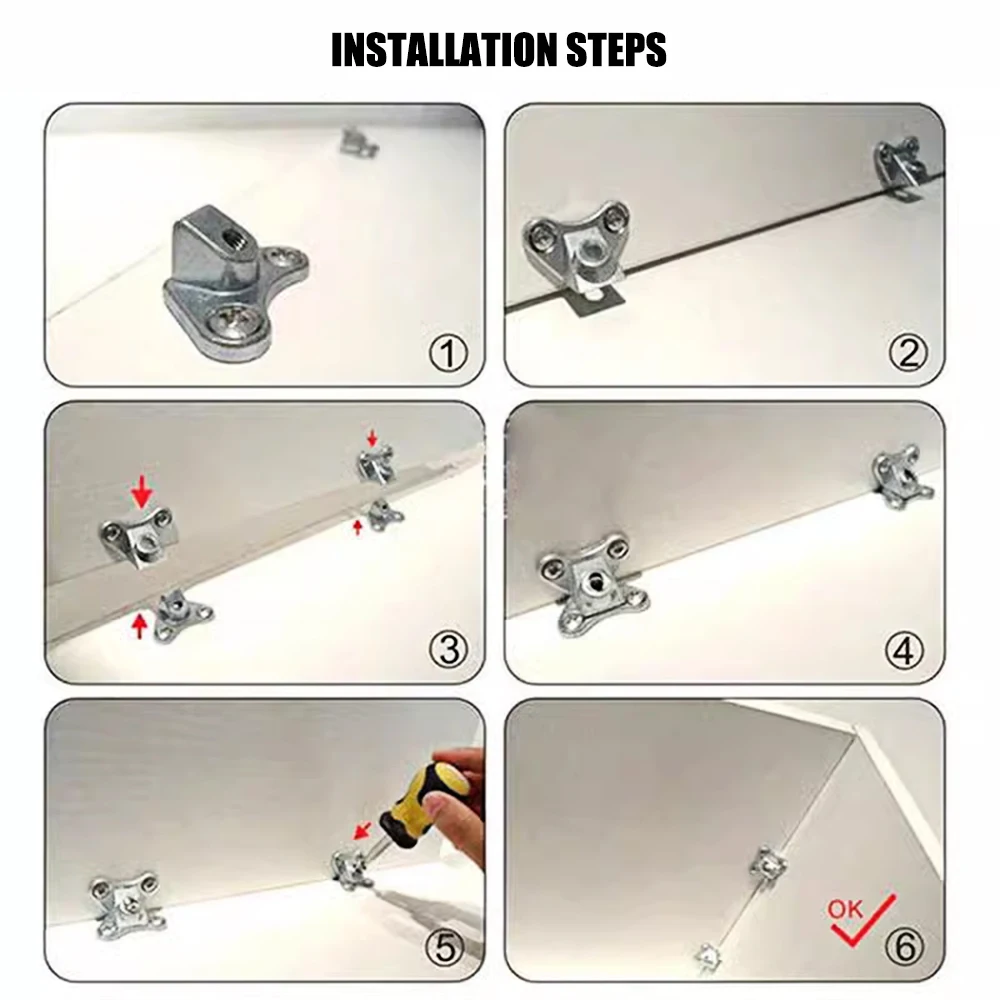 INSTALLATION STEPS

①

②

③

④

⑤

OK

⑥