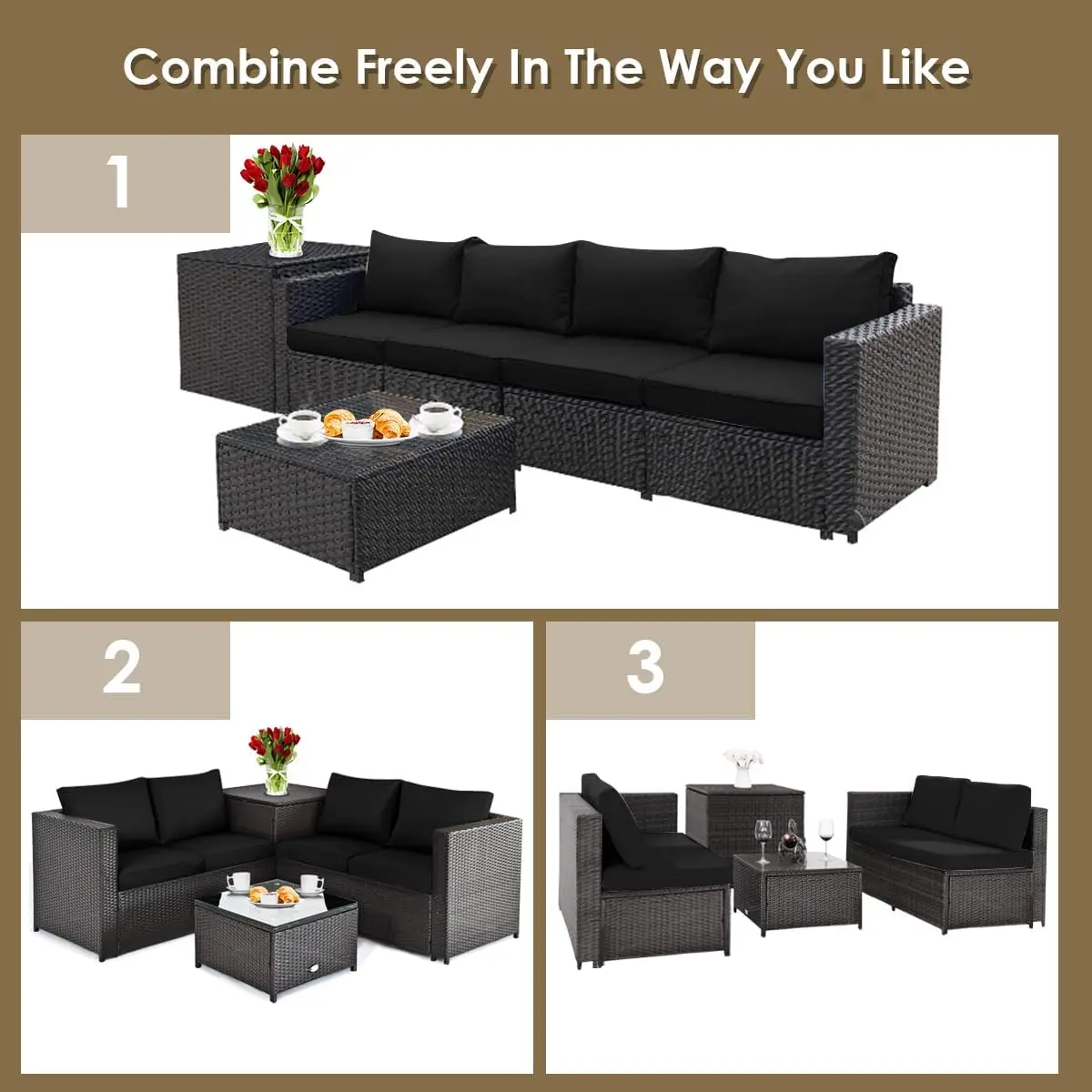 Combine Freely In The Way You Like

1

2

3