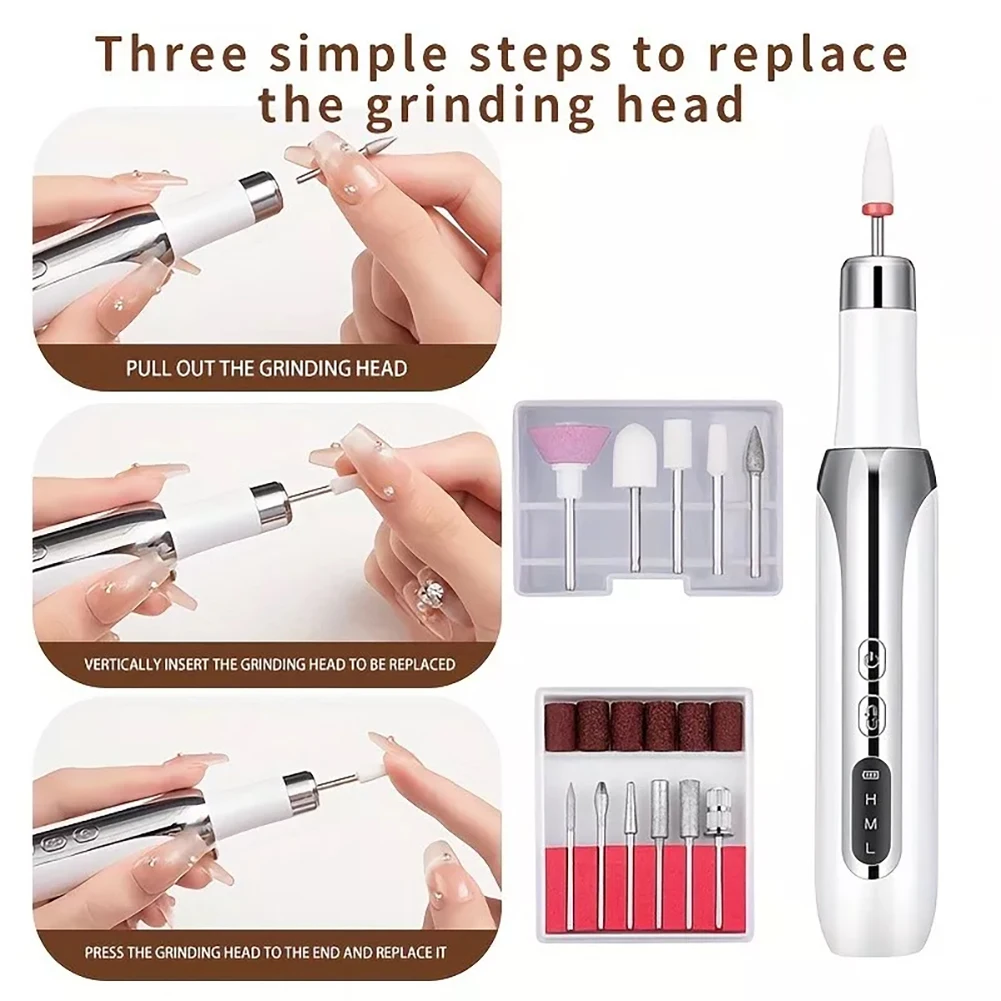 Three simple steps to replace the grinding head

PULL OUT THE GRINDING HEAD

VERTICALLY INSERT THE GRINDING HEAD TO BE REPLACED

PRESS THE GRINDING HEAD TO THE END AND REPLACE IT

H
M
L