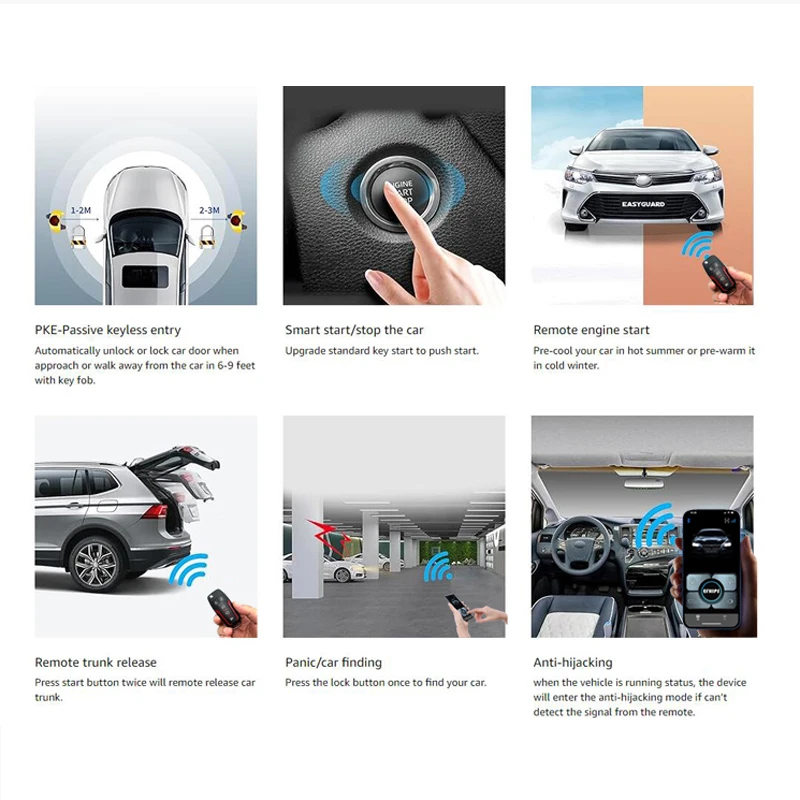 1-2M

2-3M

PKE-Passive keyless entry

Automatically unlock or lock car door when approach or walk away from the car in 6-9 feet with key fob.

ENGINE
START
STOP

Smart start/stop the car

Upgrade standard key start to push start.

EASYGUARD

Remote engine start

Pre-cool your car in hot summer or pre-warm it in cold winter.

Remote trunk release

Press start button twice will remote release car trunk.

Panic/car finding

Press the lock button once to find your car.

Anti-hijacking

when the vehicle is running status, the device will enter the anti-hijacking mode if can't detect the signal from the remote.