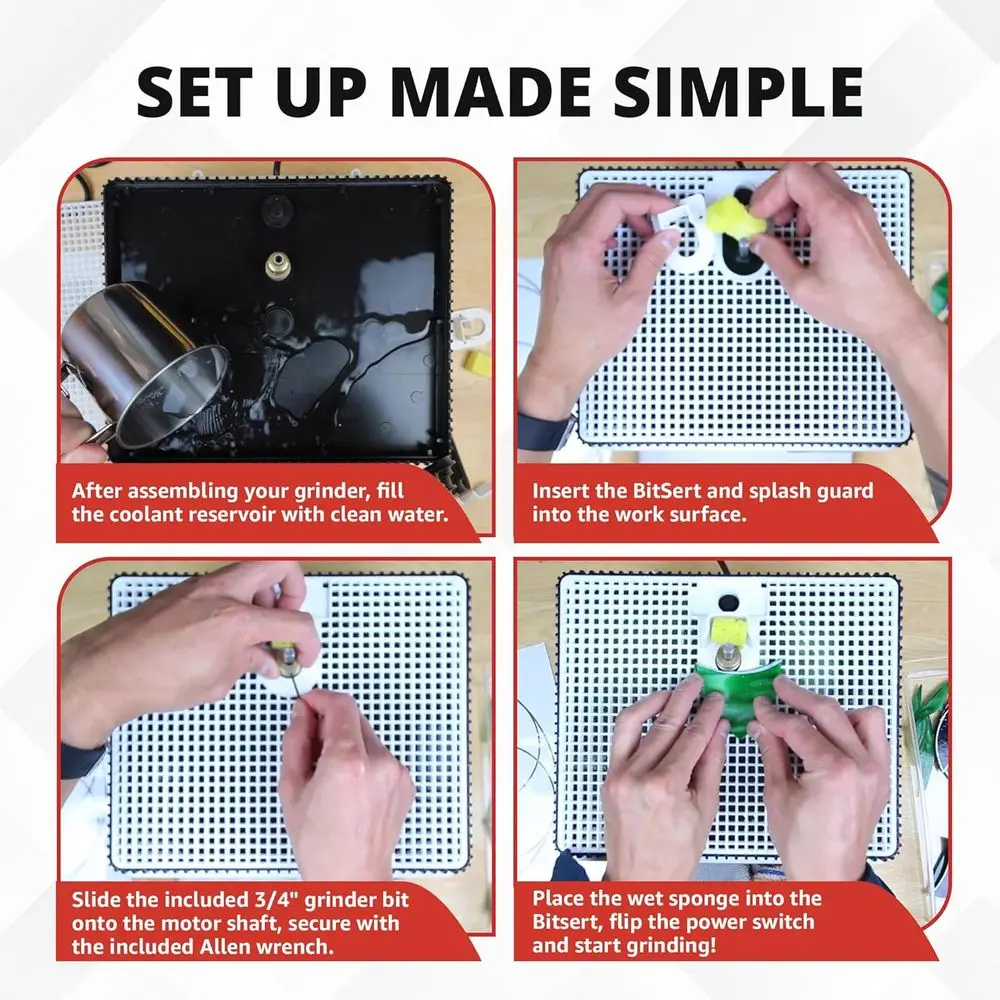 SET UP MADE SIMPLE

After assembling your grinder, fill the coolant reservoir with clean water.

Insert the BitSert and splash guard into the work surface.

Slide the included 3/4" grinder bit onto the motor shaft, secure with the included Allen wrench.

Place the wet sponge into the Bitsert, flip the power switch and start grinding!