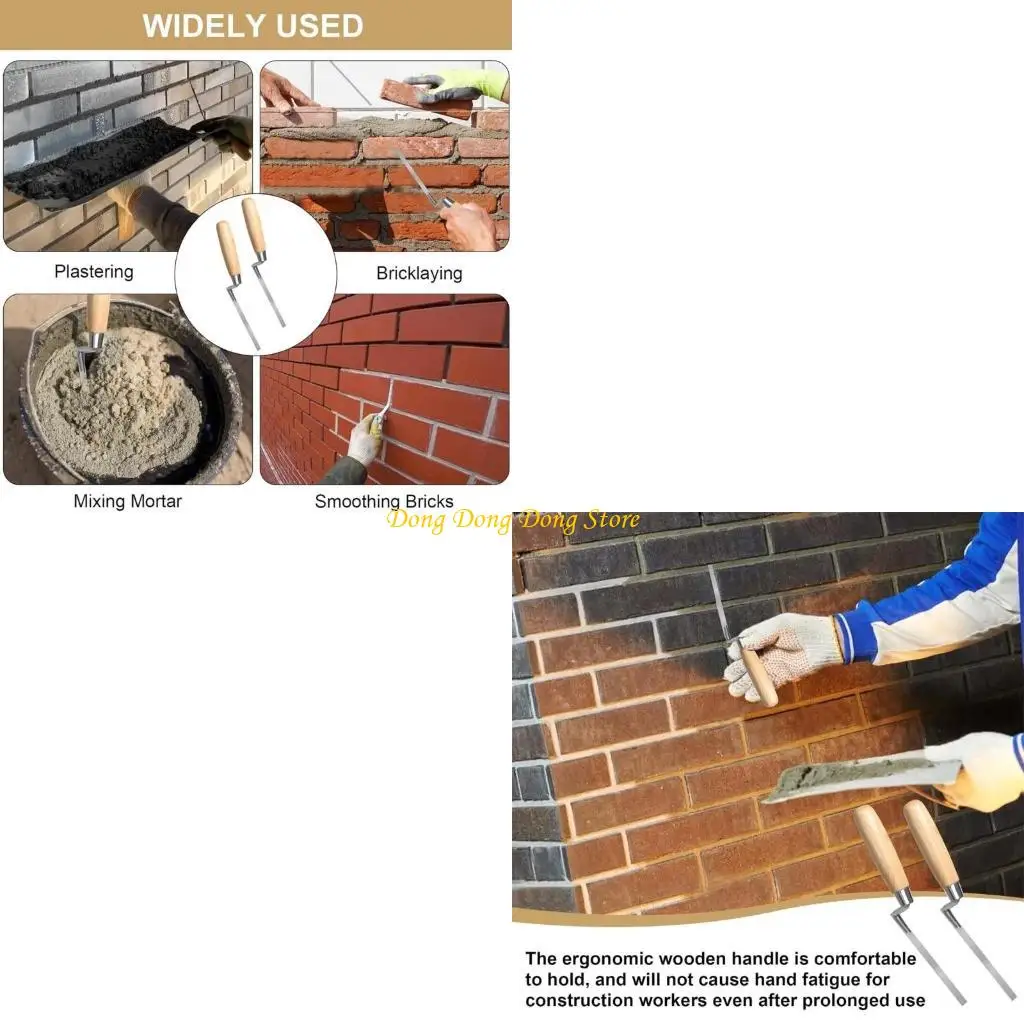 WIDELY USED

Plastering

Bricklaying

Mixing Mortar

Smoothing Bricks

Dong Dong Dong Store

The ergonomic wooden handle is comfortable to hold, and will not cause hand fatigue for construction workers even after prolonged use