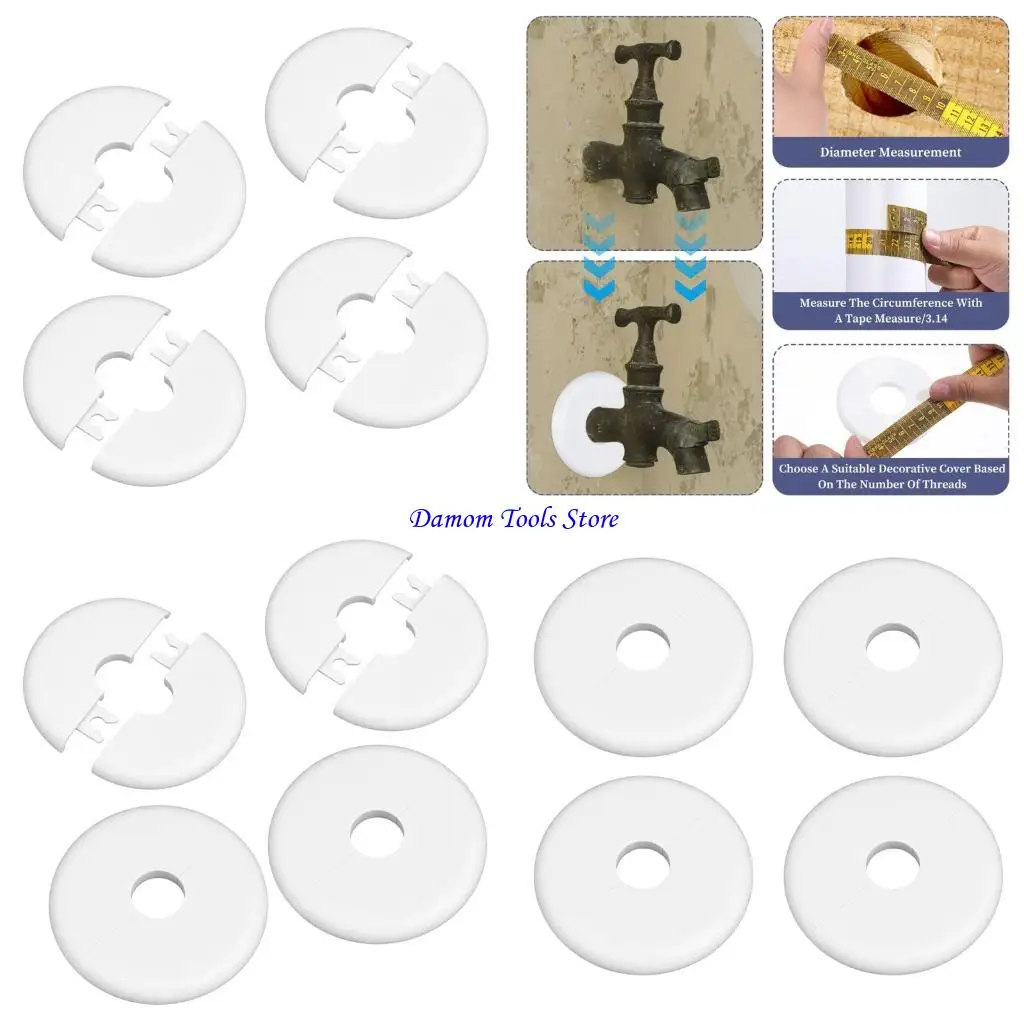 Diameter Measurement

Measure The Circumference With A Tape Measure/3.14

Choose A Suitable Decorative Cover Based On The Number Of Threads

Damom Tools Store