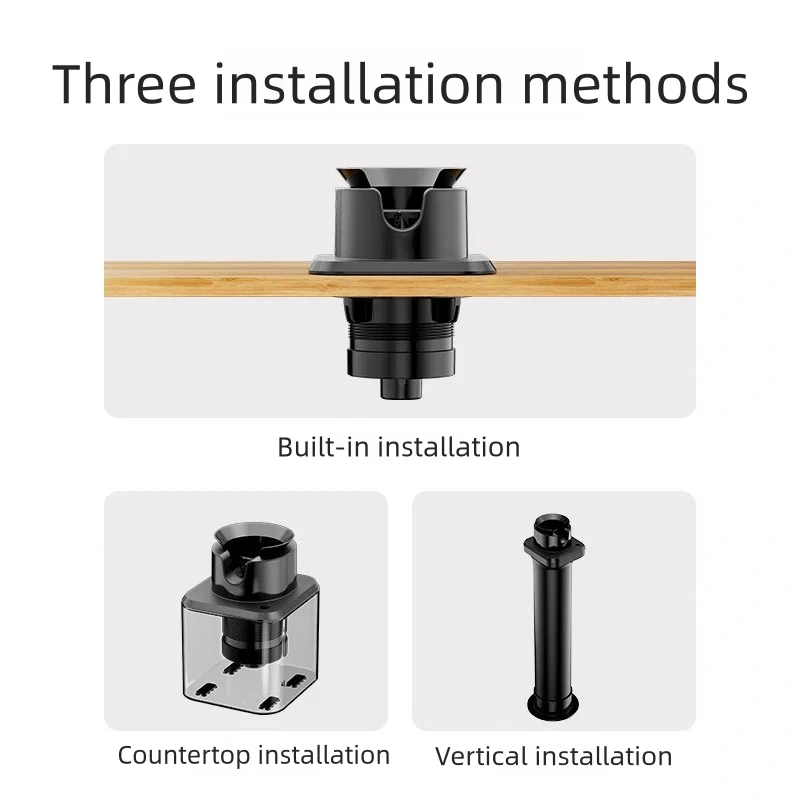 Three installation methods

Built-in installation

Countertop installation

Vertical installation