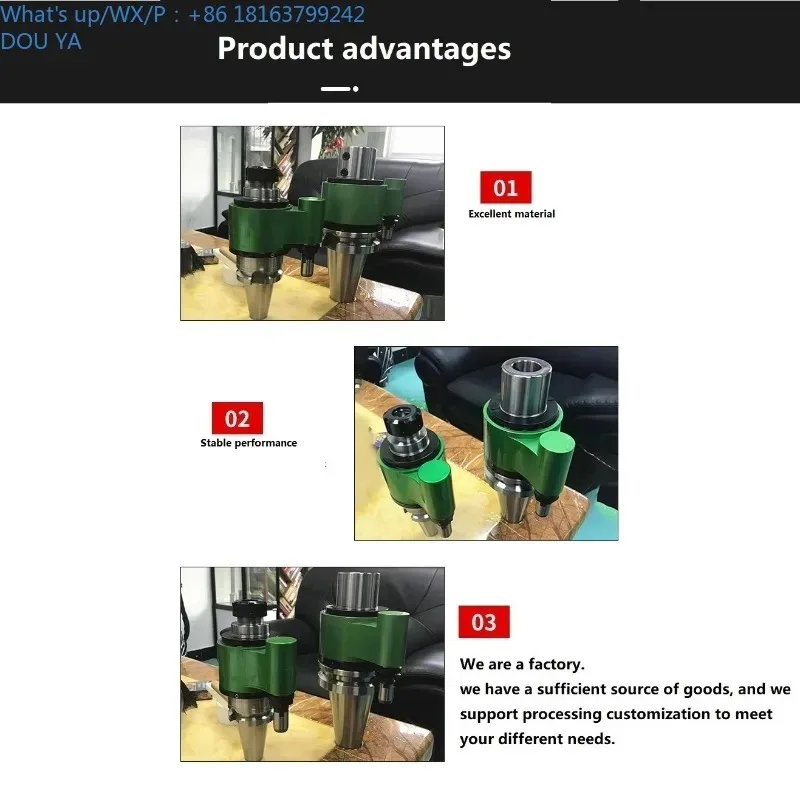 What's up/WX/P：+86 18163799242
DOU YA

Product advantages

01
Excellent material

02
Stable performance

03
We are a factory.
we have a sufficient source of goods, and we support processing customization to meet your different needs.