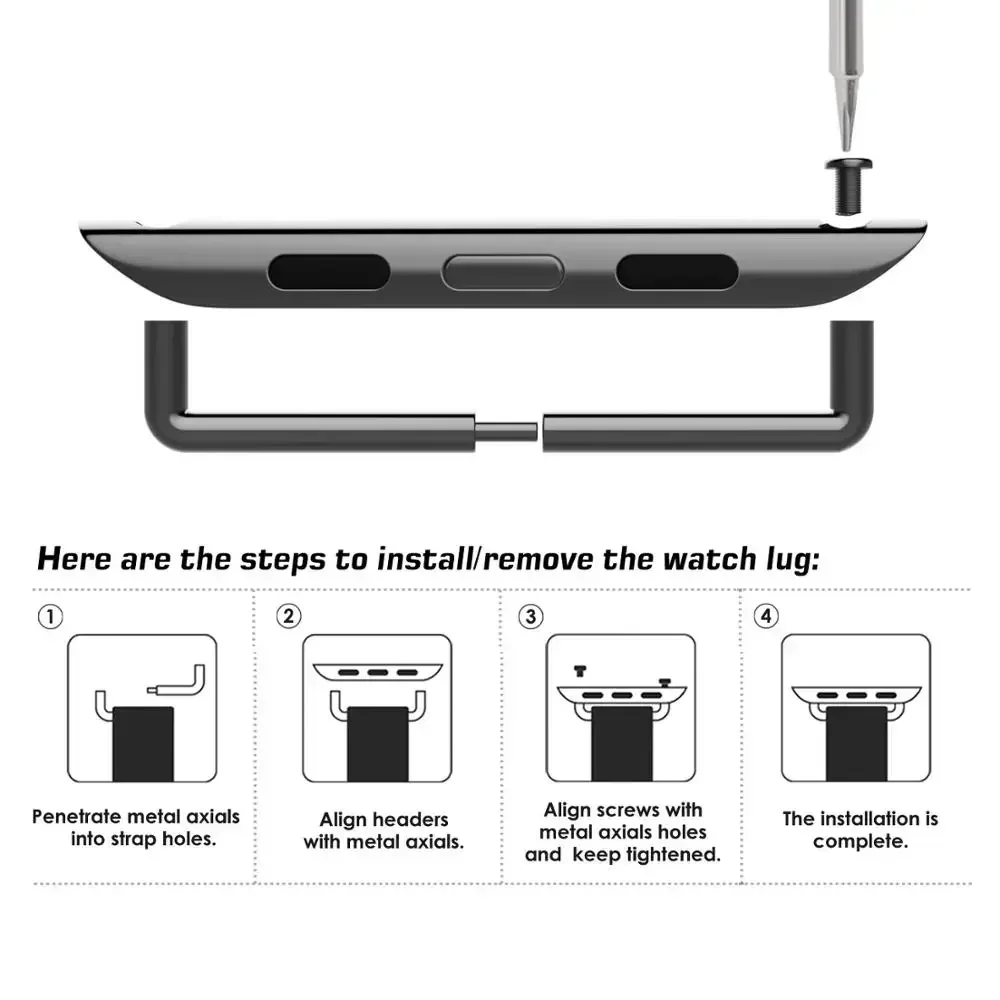 Here are the steps to install/remove the watch lug:

①

Penetrate metal axials into strap holes.

②

Align headers with metal axials.

③

Align screws with metal axials holes and keep tightened.

④

The installation is complete.