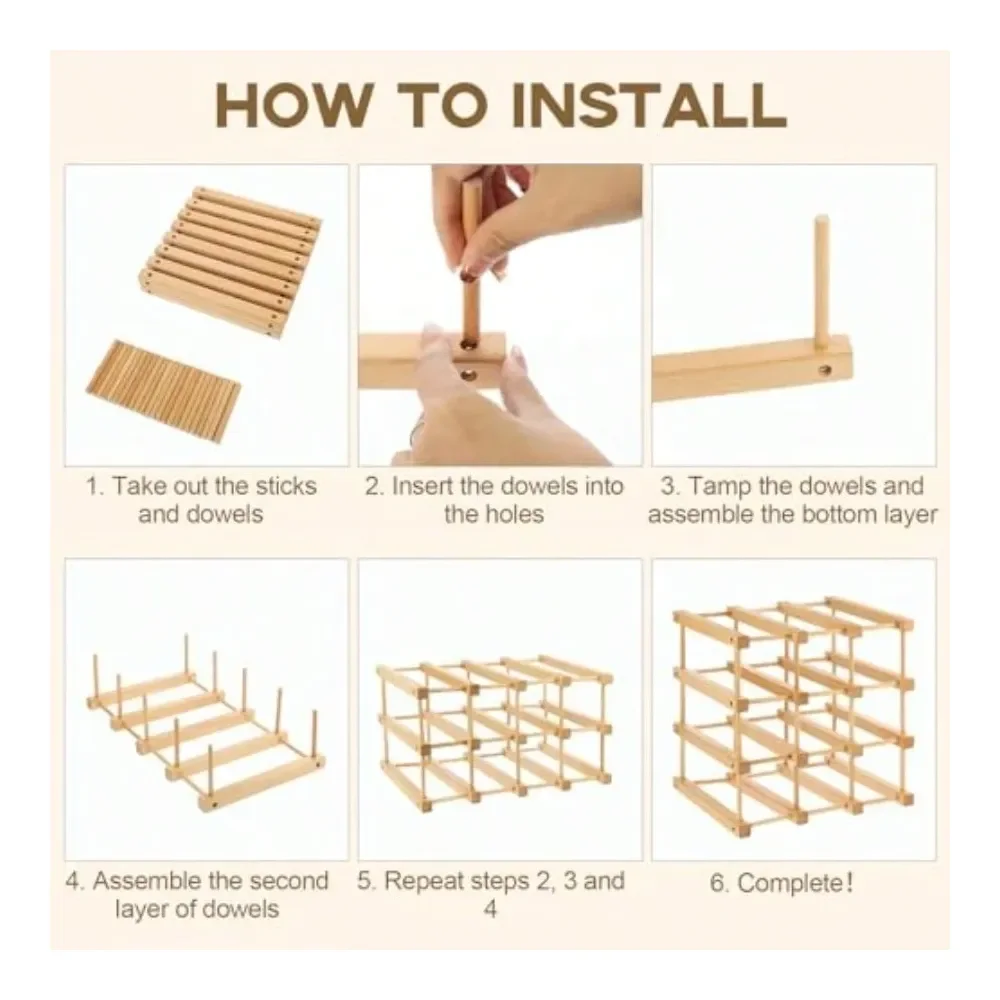 HOW TO INSTALL

1. Take out the sticks and dowels

2. Insert the dowels into the holes

3. Tamp the dowels and assemble the bottom layer

4. Assemble the second layer of dowels

5. Repeat steps 2, 3 and 4

6. Complete!