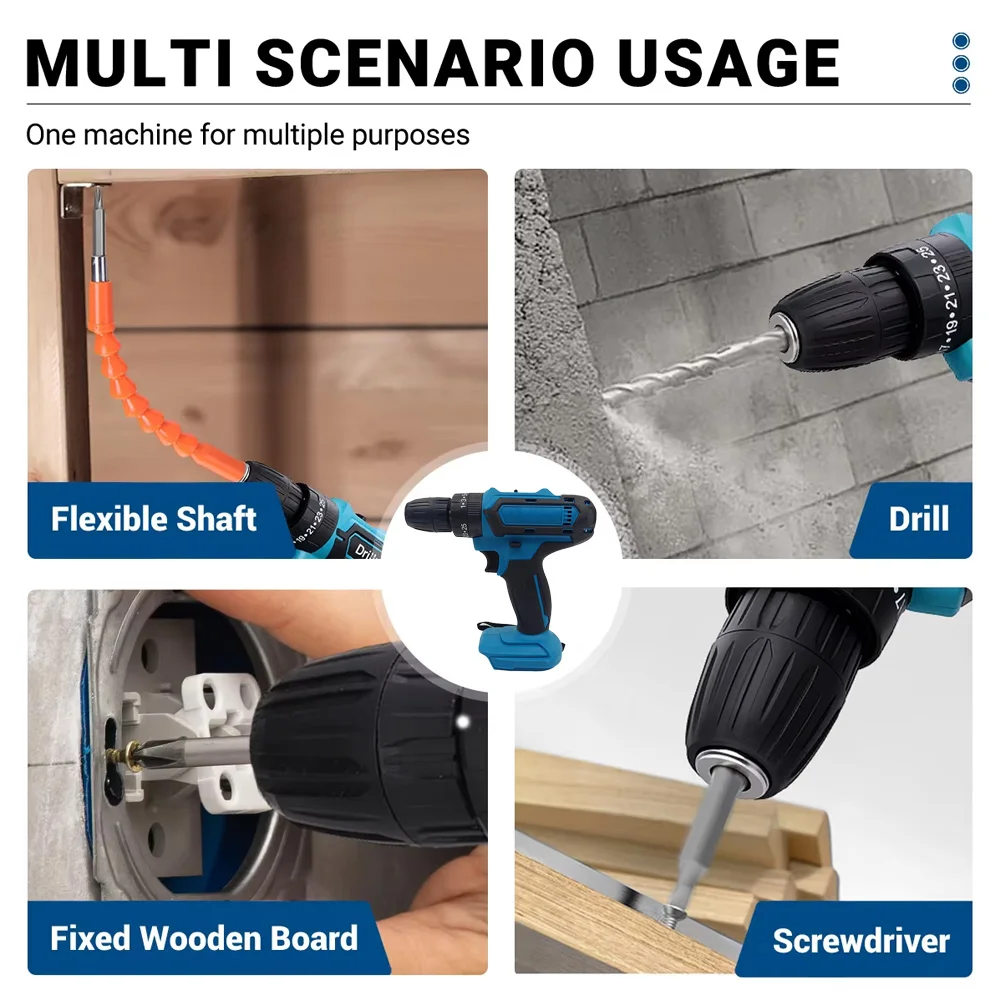 MULTI SCENARIO USAGE

One machine for multiple purposes

Flexible Shaft

Drill

Fixed Wooden Board

Screwdriver