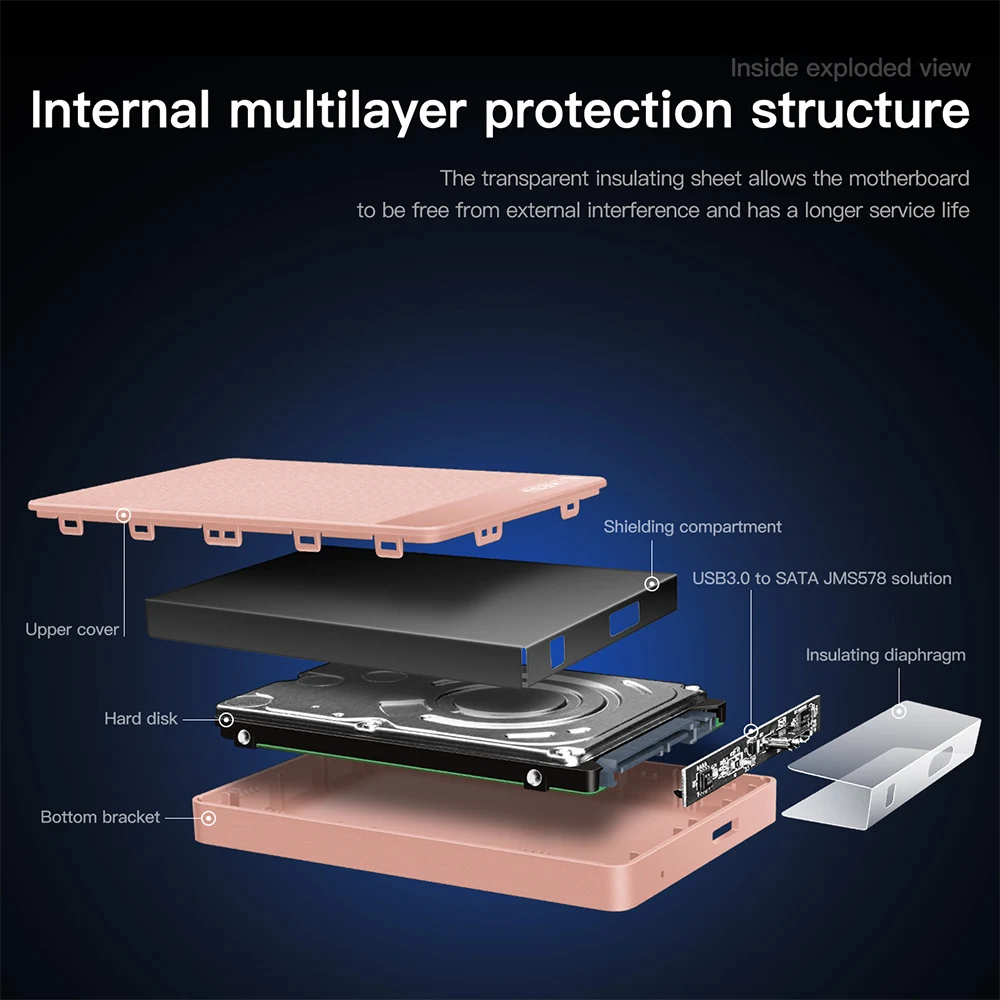 Inside exploded view

Internal multilayer protection structure

The transparent insulating sheet allows the motherboard to be free from external interference and has a longer service life

Shielding compartment

USB3.0 to SATA JMS578 solution

Upper cover

Insulating diaphragm

Hard disk

Bottom bracket