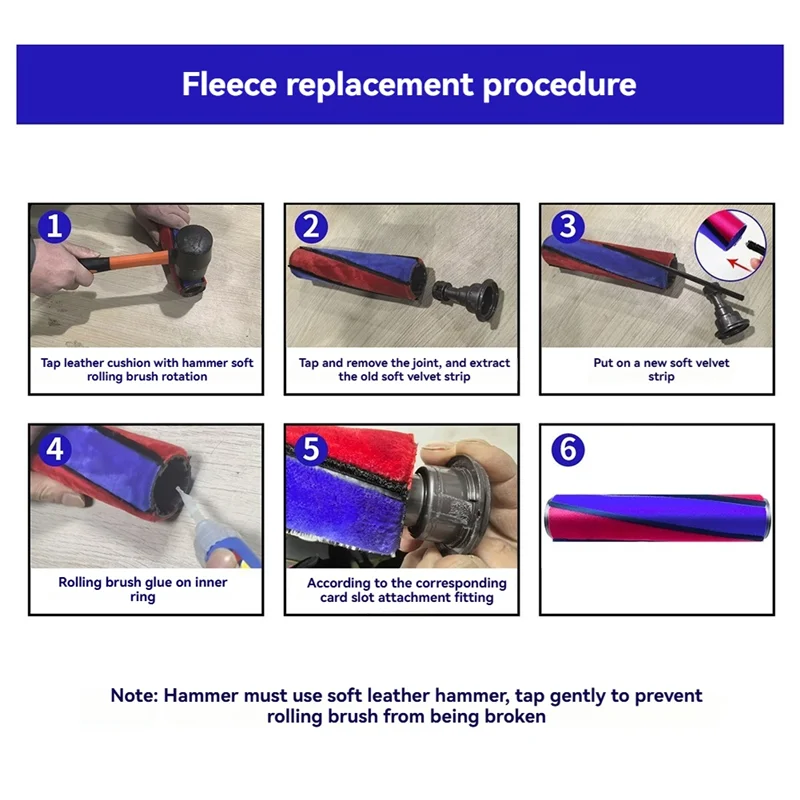 Fleece replacement procedure

1
Tap leather cushion with hammer soft rolling brush rotation

2
Tap and remove the joint, and extract the old soft velvet strip

3
Put on a new soft velvet strip

4
Rolling brush glue on inner ring

5
According to the corresponding card slot attachment fitting

6

Note: Hammer must use soft leather hammer, tap gently to prevent rolling brush from being broken