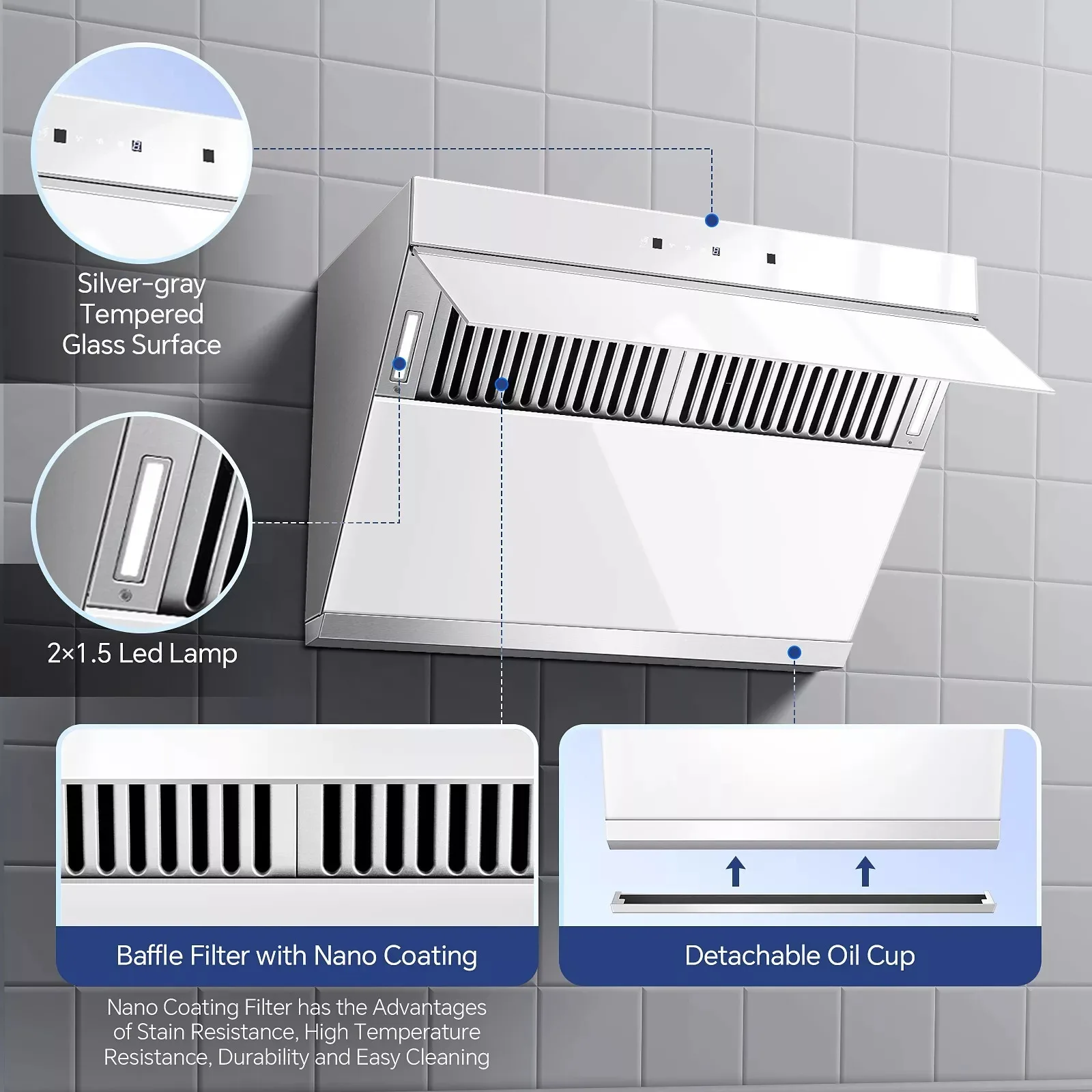 Silver-gray Tempered Glass Surface

2×1.5 Led Lamp

Baffle Filter with Nano Coating

Nano Coating Filter has the Advantages of Stain Resistance, High Temperature Resistance, Durability and Easy Cleaning

Detachable Oil Cup