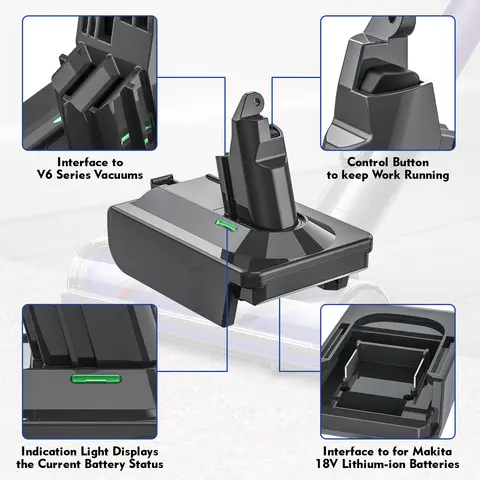 Interface to
V6 Series Vacuums

Control Button
to keep Work Running

Indication Light Displays
the Current Battery Status

Interface to for Makita
18V Lithium-ion Batteries