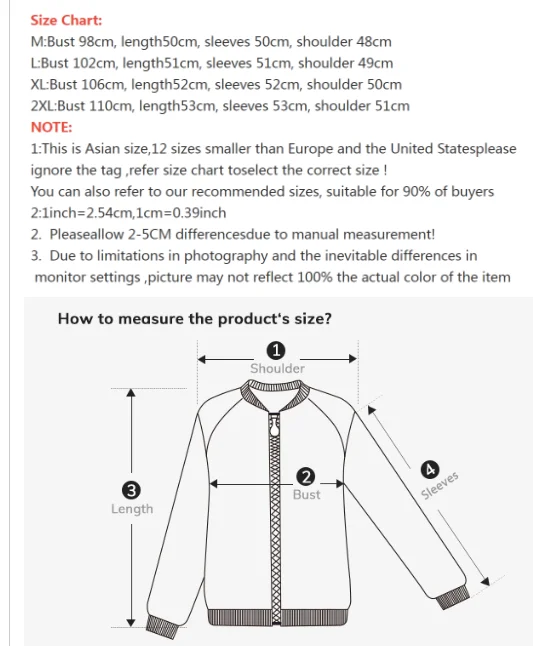 Size Chart:
M:Bust 98cm, length50cm, sleeves 50cm, shoulder 48cm
L:Bust 102cm, length51cm, sleeves 51cm, shoulder 49cm
XL:Bust 106cm, length52cm, sleeves 52cm, shoulder 50cm
2XL:Bust 110cm, length53cm, sleeves 53cm, shoulder 51cm
NOTE:
1:This is Asian size,12 sizes smaller than Europe and the United Statesplease ignore the tag ,refer size chart toselect the correct size !
You can also refer to our recommended sizes, suitable for 90% of buyers
2:1inch=2.54cm,1cm=0.39inch
2. Pleaseallow 2-5CM differencesdue to manual measurement!
3. Due to limitations in photography and the inevitable differences in monitor settings ,picture may not reflect 100% the actual color of the item

How to measure the product's size?
1
Shoulder
2
Bust
3
Length
4
Sleeves