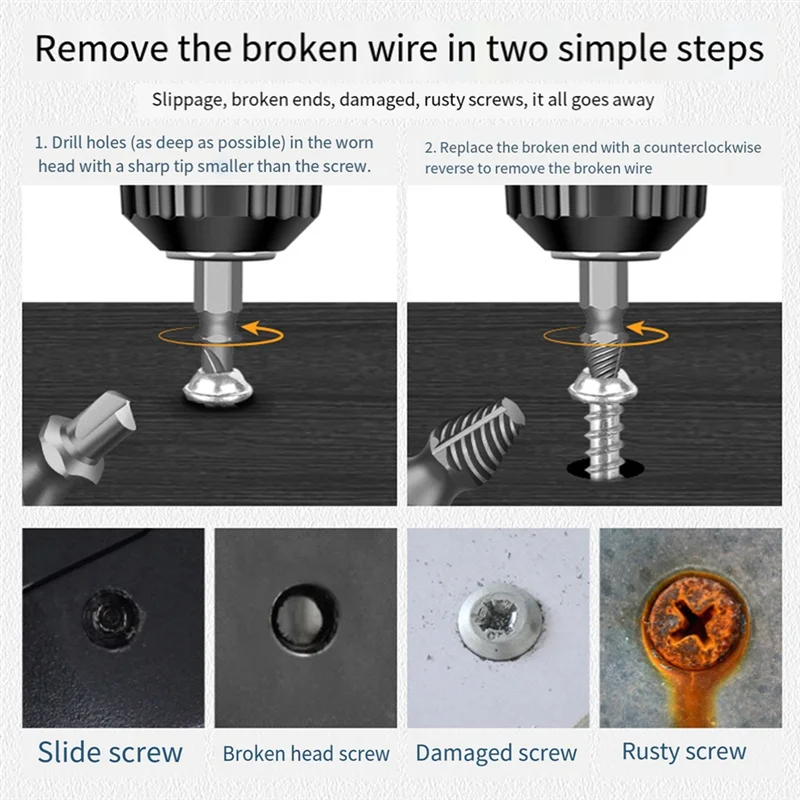 Remove the broken wire in two simple steps

Slippage, broken ends, damaged, rusty screws, it all goes away

1. Drill holes (as deep as possible) in the worn head with a sharp tip smaller than the screw.

2. Replace the broken end with a counterclockwise reverse to remove the broken wire

Slide screw

Broken head screw

Damaged screw

Rusty screw