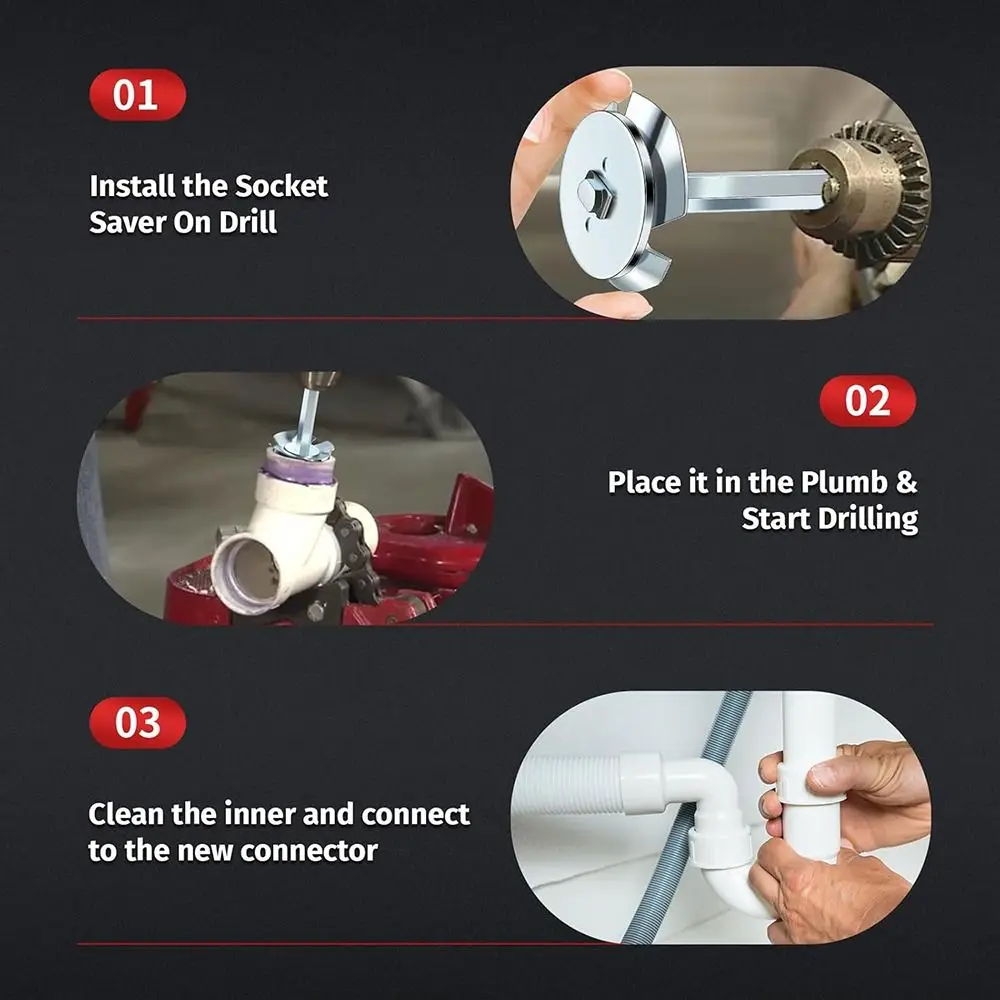 01

Install the Socket Saver On Drill

02

Place it in the Plumb & Start Drilling

03

Clean the inner and connect to the new connector