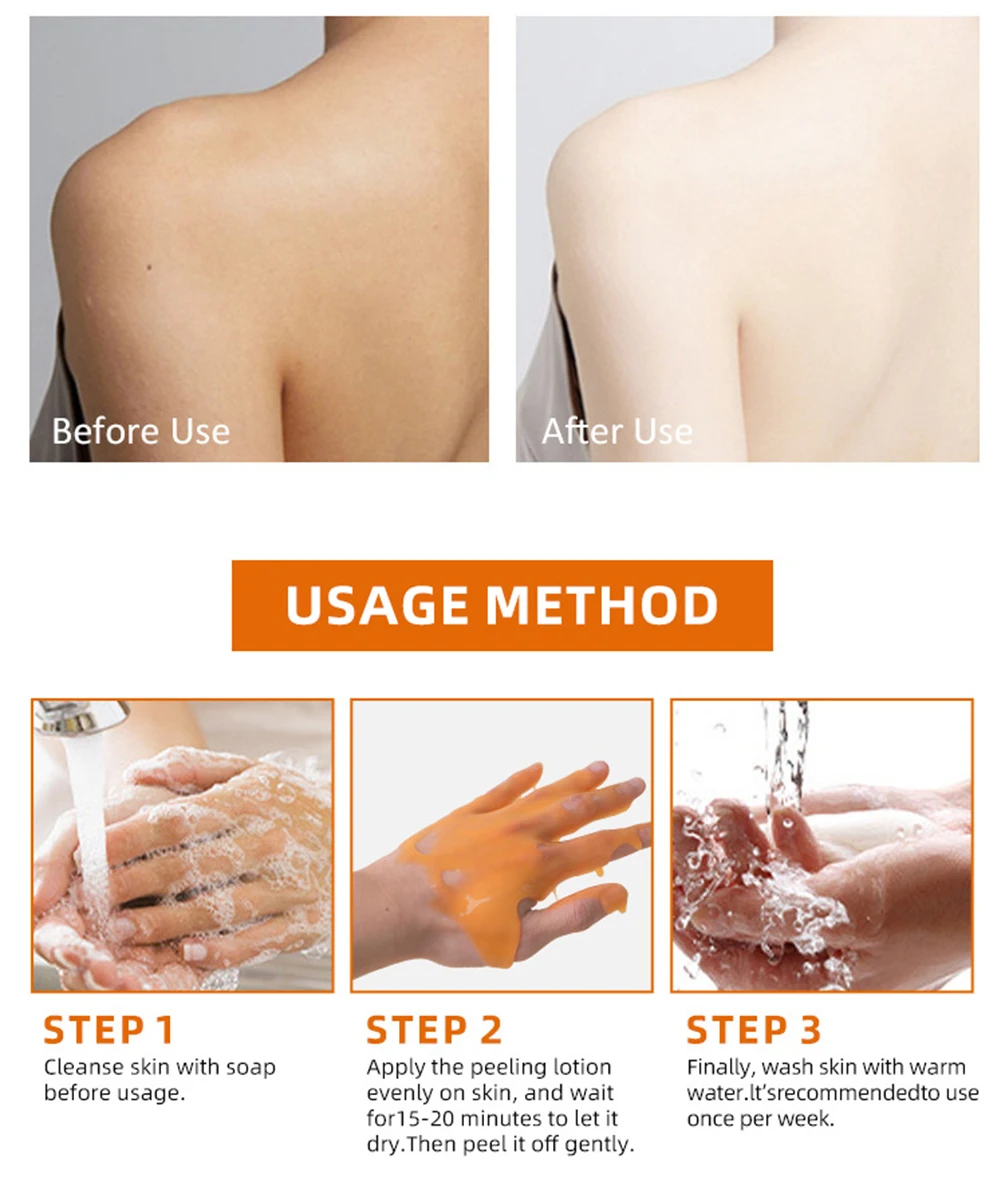 Before Use

After Use

USAGE METHOD

STEP 1
Cleanse skin with soap before usage.

STEP 2
Apply the peeling lotion evenly on skin, and wait for15-20 minutes to let it dry.Then peel it off gently.

STEP 3
Finally, wash skin with warm water.lt'srecommendedto use once per week.