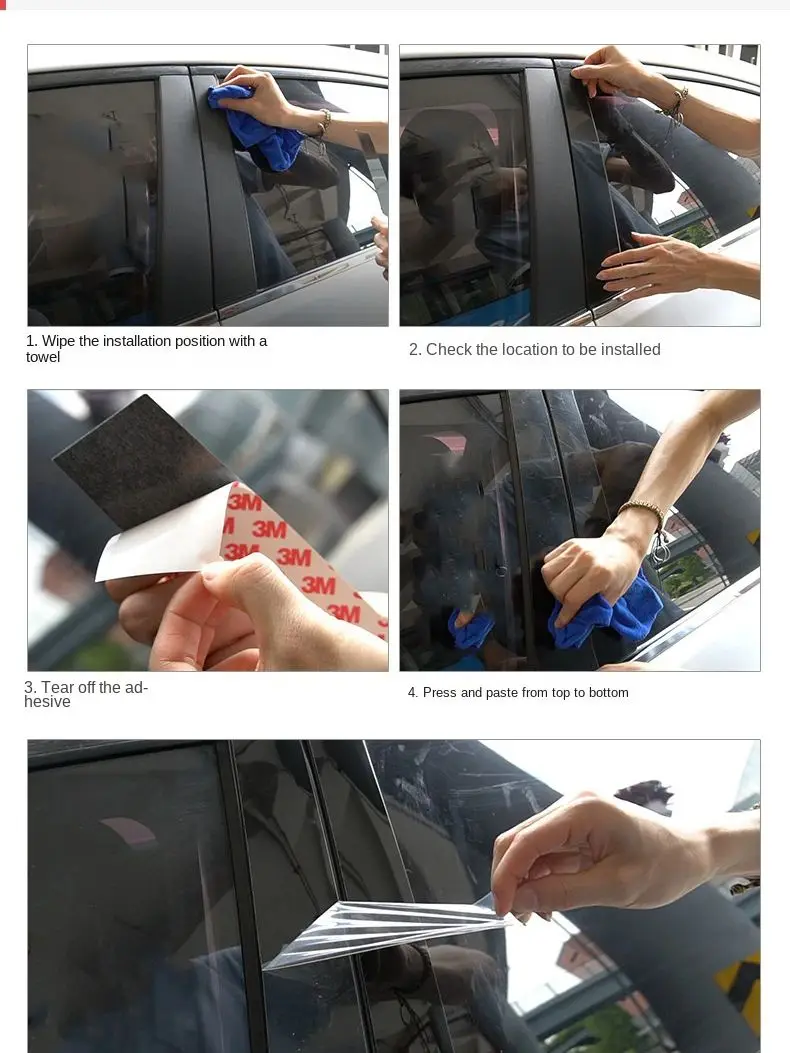 1. Wipe the installation position with a towel

2. Check the location to be installed

3M 3M 3M 3M 3M 3M

3. Tear off the adhesive

4. Press and paste from top to bottom