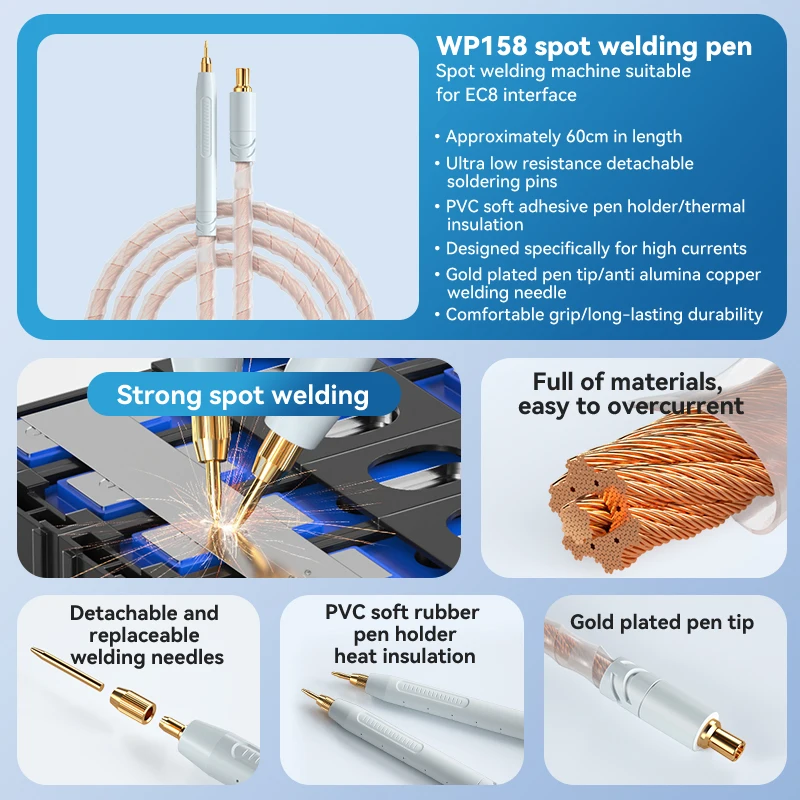 WP158 spot welding pen
Spot welding machine suitable for EC8 interface

• Approximately 60cm in length
• Ultra low resistance detachable soldering pins
• PVC soft adhesive pen holder/thermal insulation
• Designed specifically for high currents
• Gold plated pen tip/anti alumina copper welding needle
• Comfortable grip/long-lasting durability

Strong spot welding

Full of materials, easy to overcurrent

Detachable and replaceable welding needles

PVC soft rubber pen holder heat insulation

Gold plated pen tip