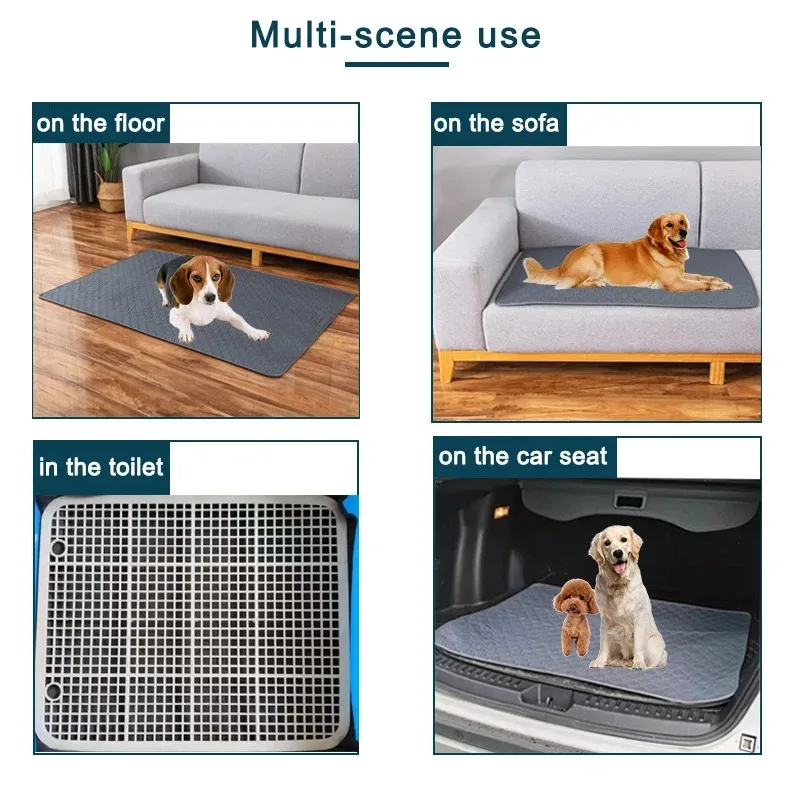 Multi-scene use

on the floor

on the sofa

in the toilet

on the car seat